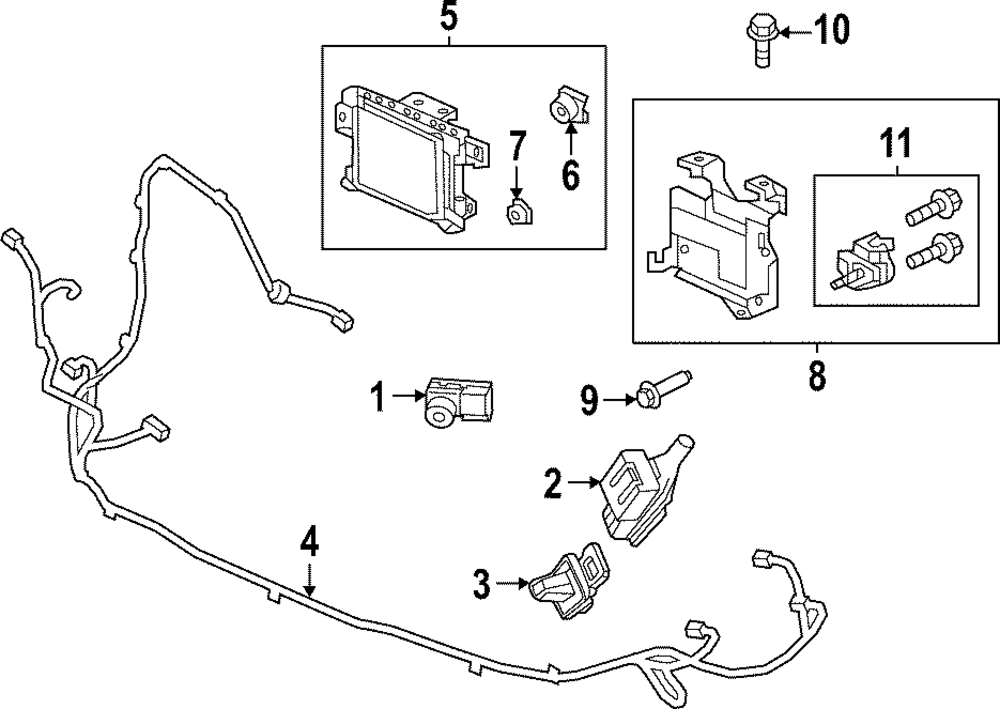 5
10
7
6
11
8
1
9
2
4
3