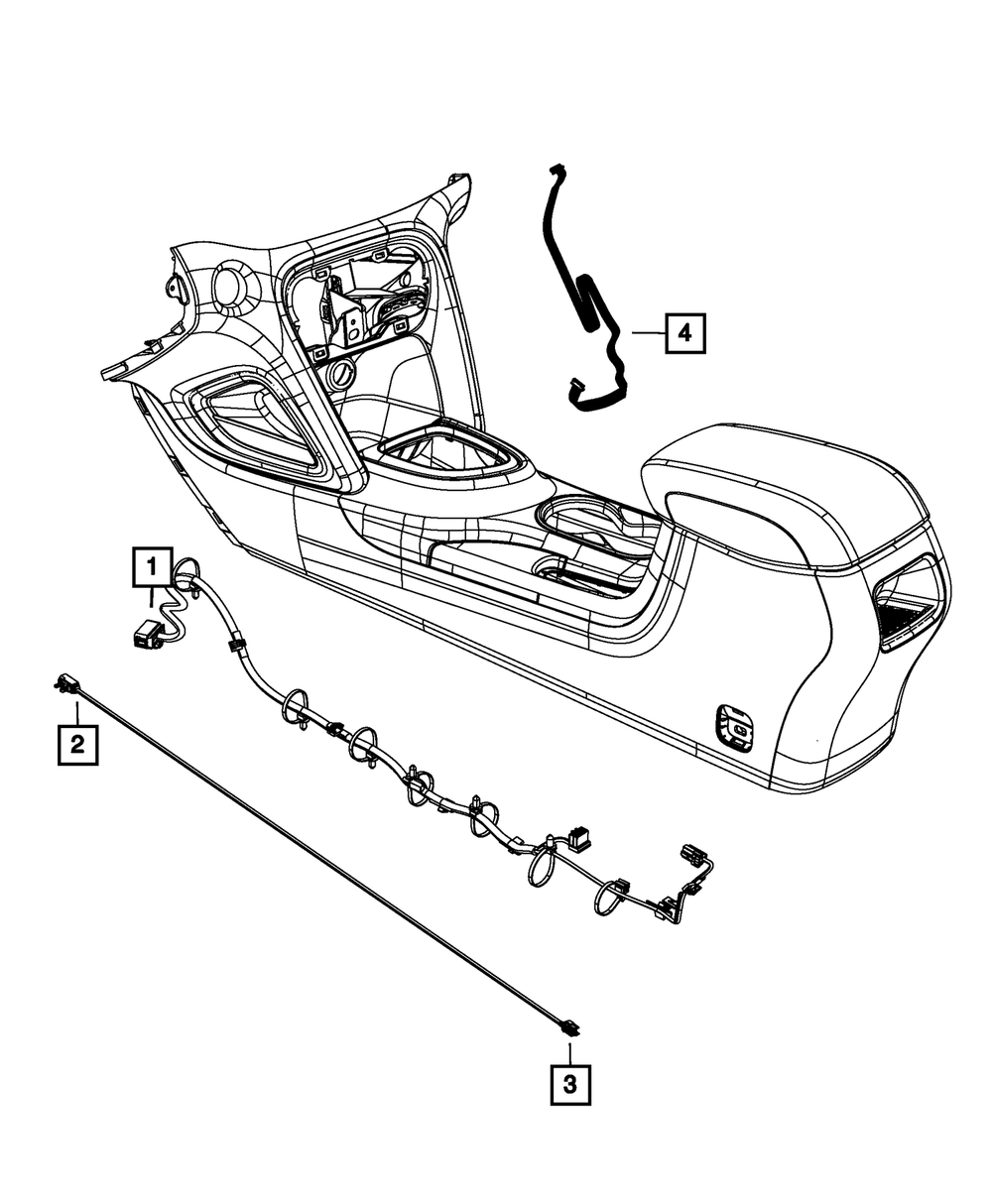 4
1
2
3