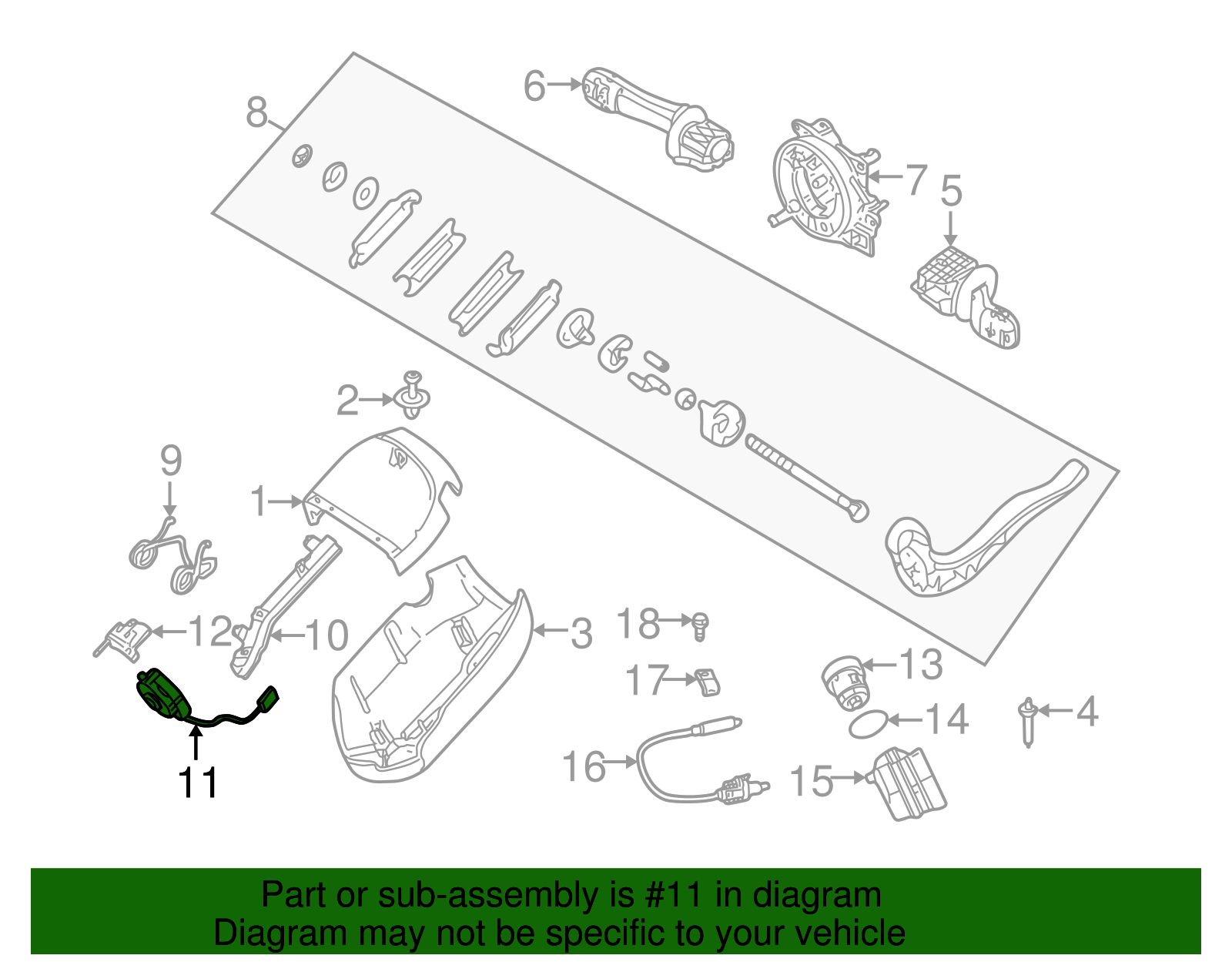 8
6
7
5
2
9
1
12
10
3
18
17
13
14
4
16
15
11

Part or sub-assembly is #11 in diagram
Diagram may not be specific to your vehicle