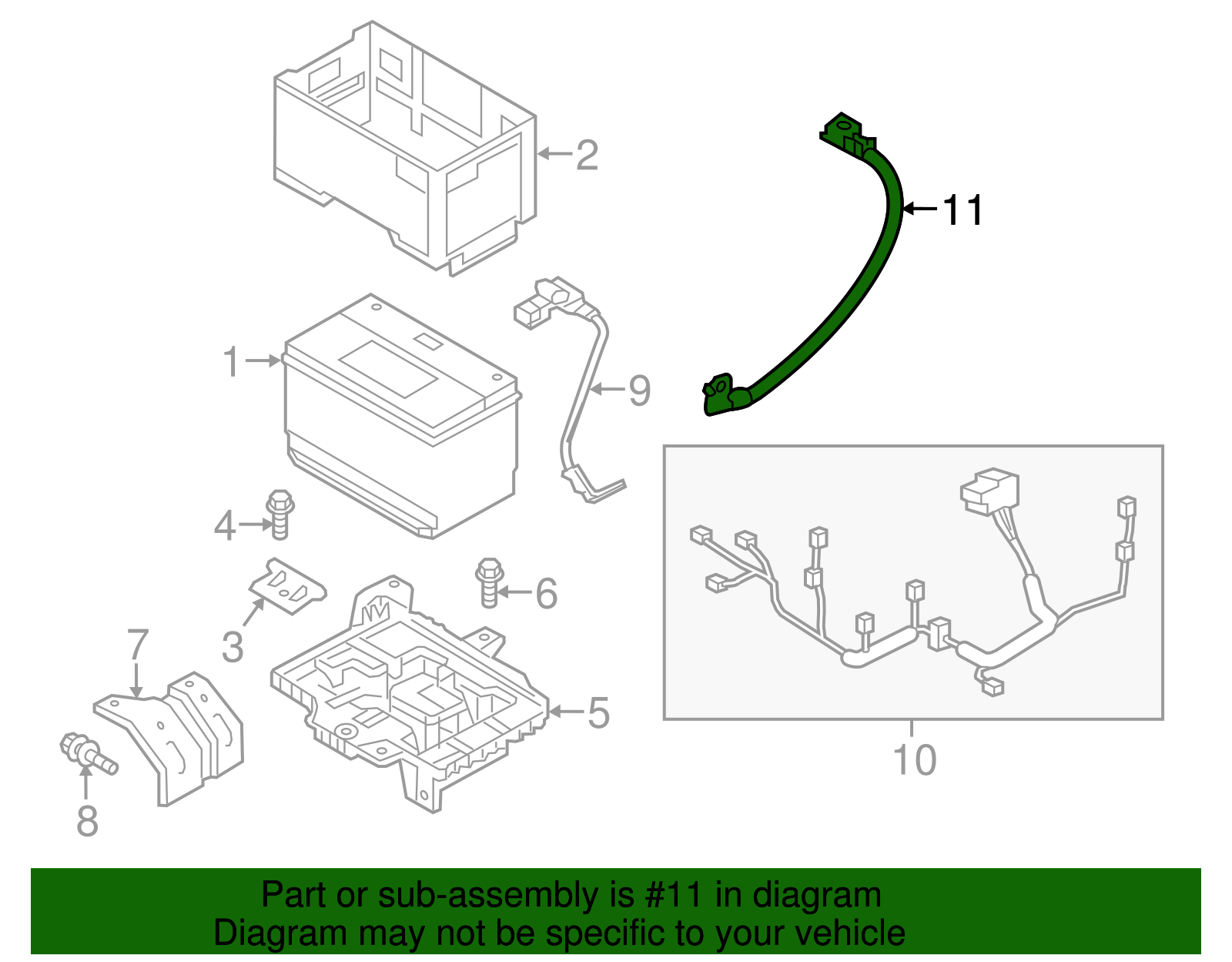 2
11
1
9
4
6
3
7
5
8
10

Part or sub-assembly is #11 in diagram
Diagram may not be specific to your vehicle