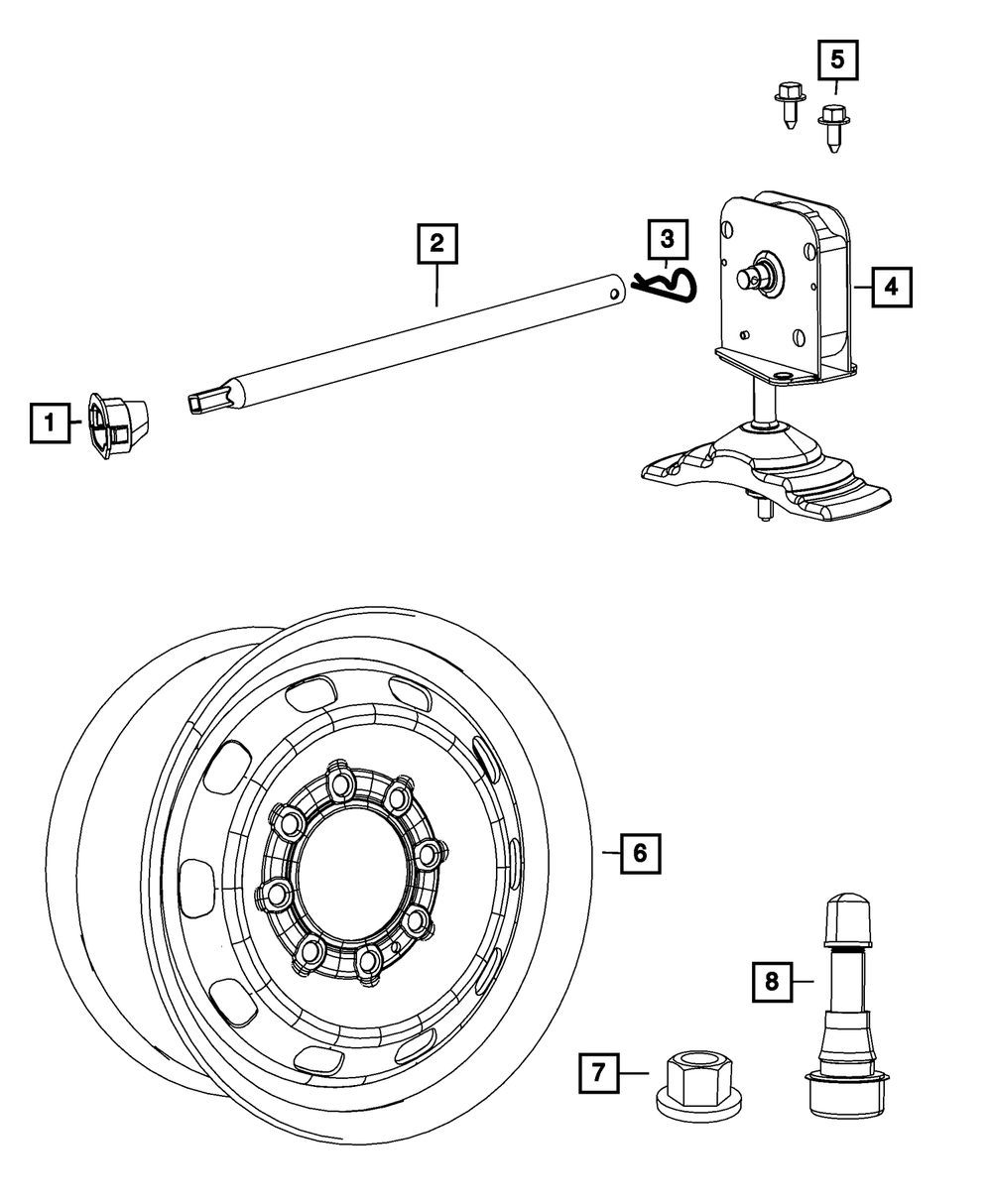 5
2
3
4
1
6
8
7