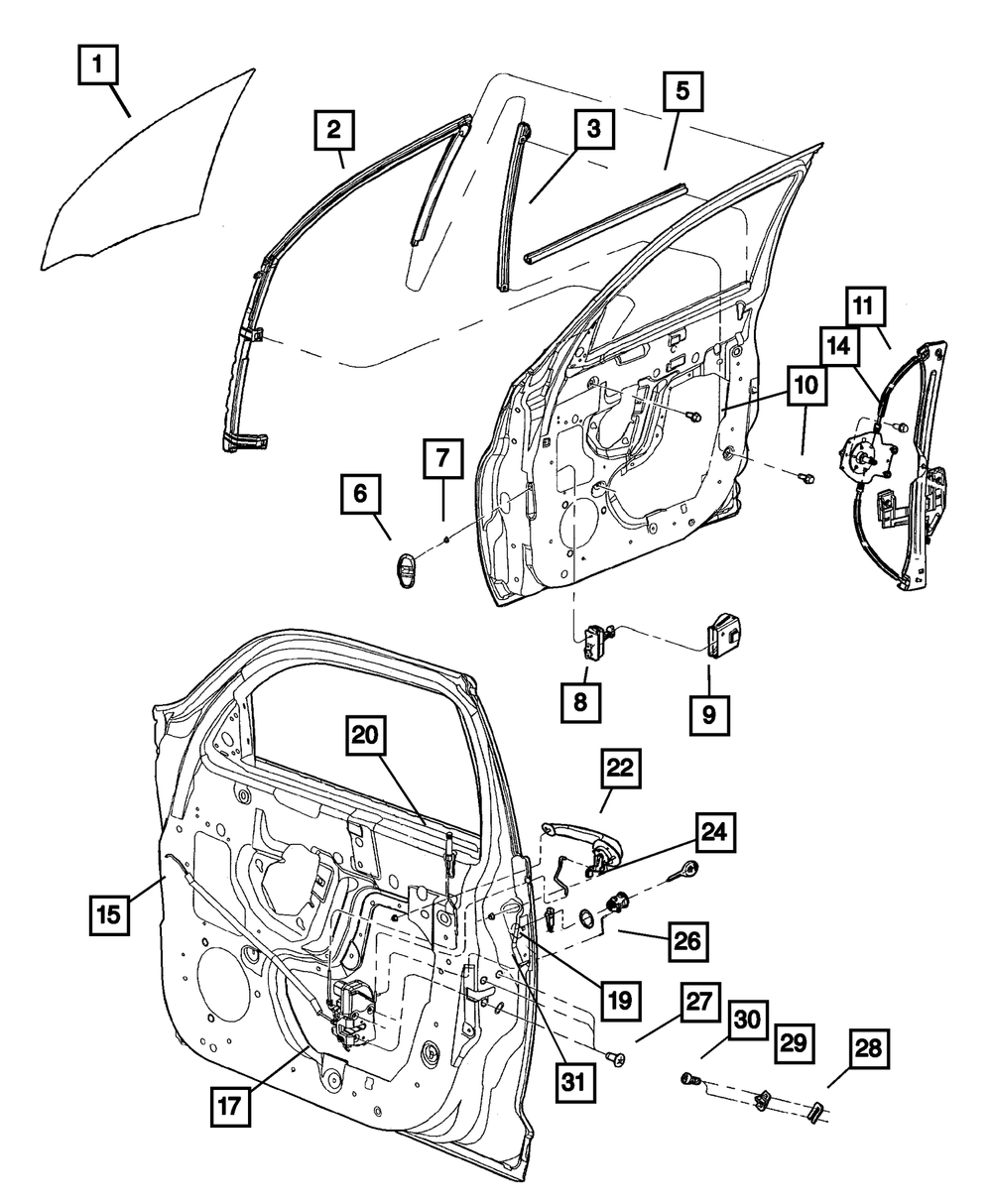 1
2
3
5
11
14
10
7
6
8
9
20
22
24
15
26
19
27
30
29
28
31
17