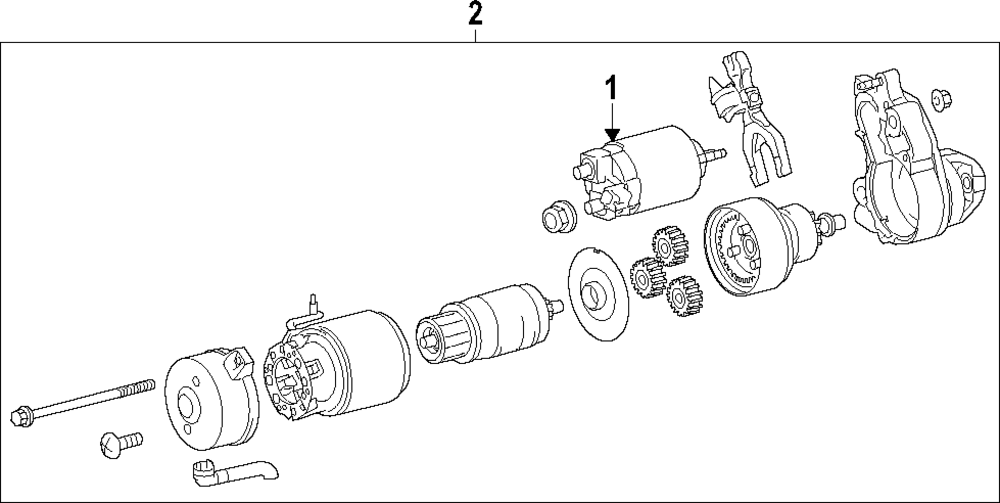 2
1