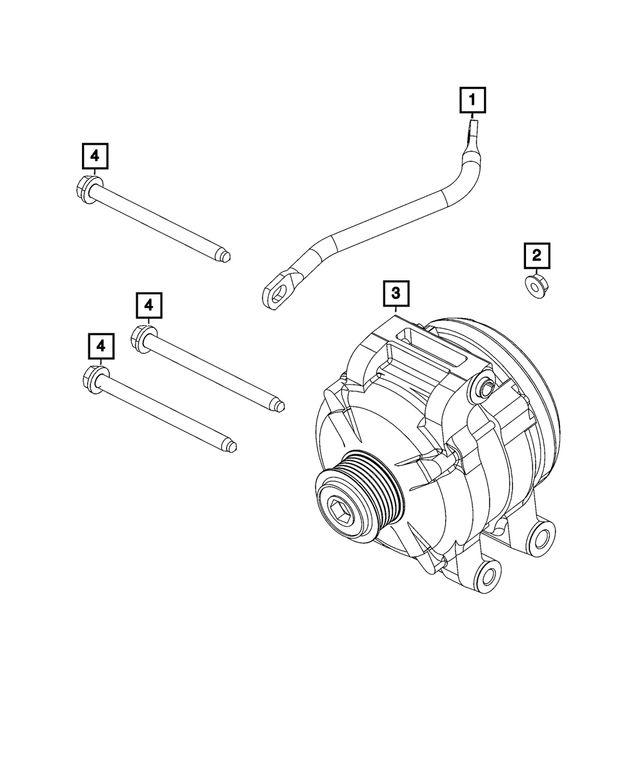 1
4
2
3
4
4