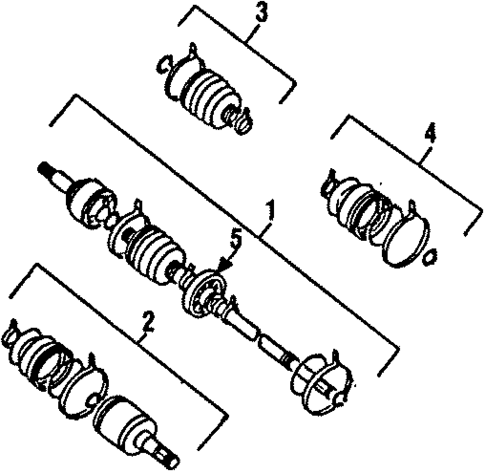 3
4
1
5
2