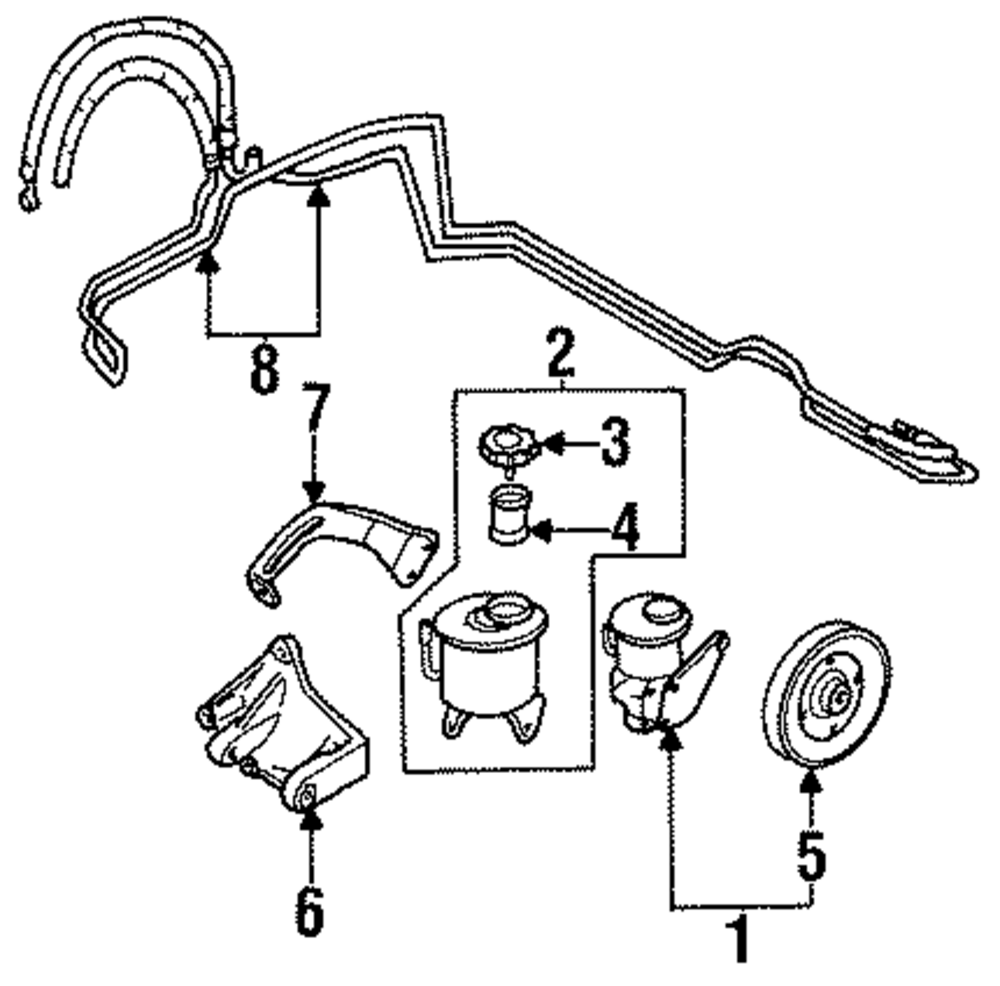 8
7
2
3
4
6
5
1