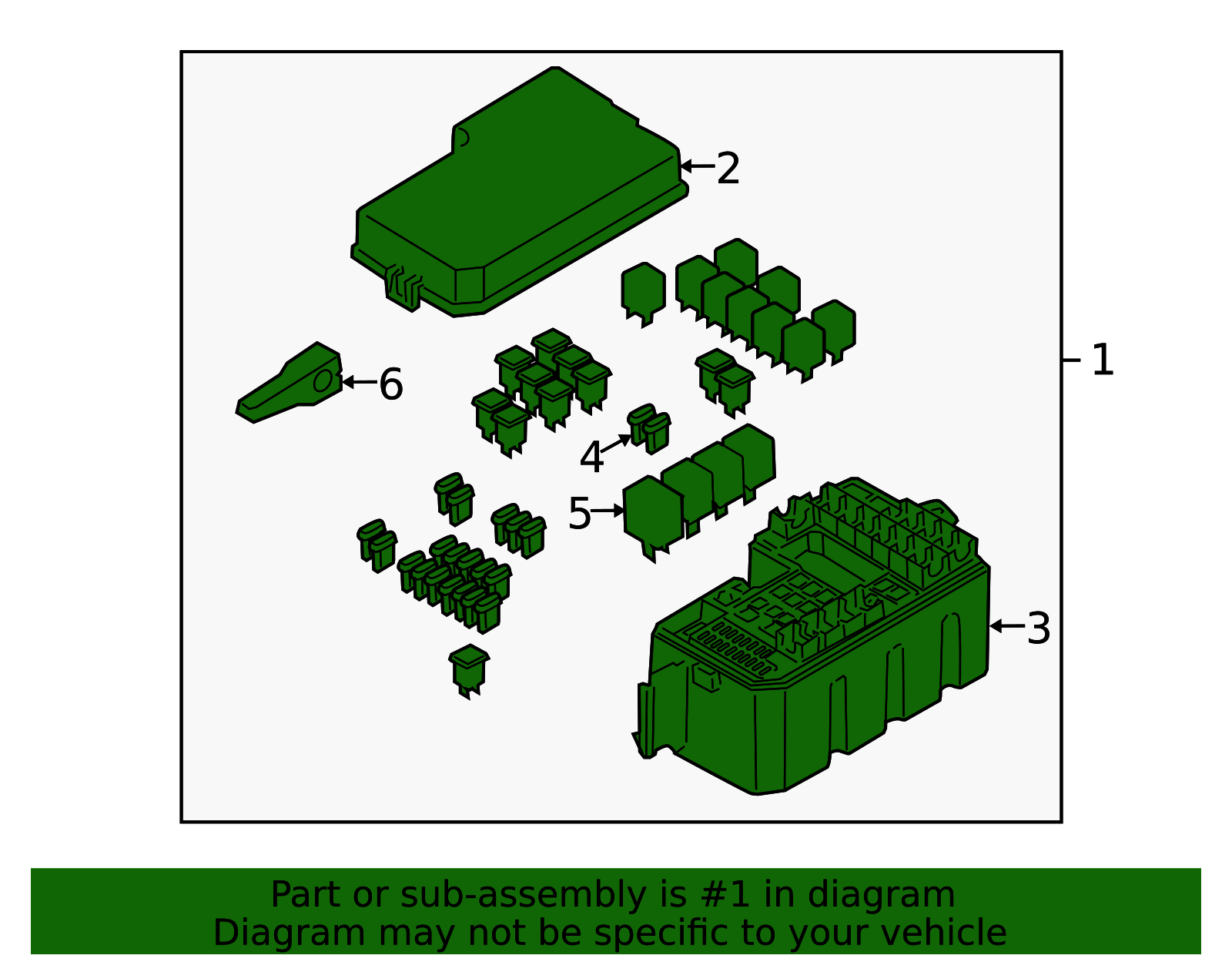 2
1
6
4
5
3

Part or sub-assembly is #1 in diagram
Diagram may not be specific to your vehicle