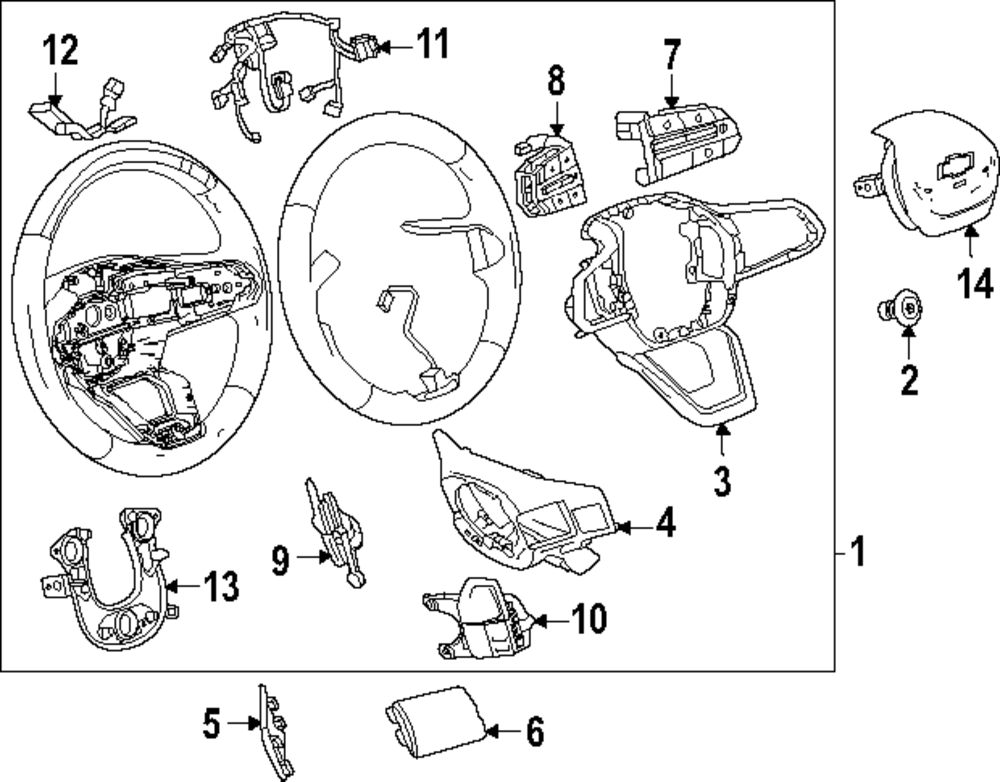 12
11
8
7
14
2
3
4
1
9
13
10
5
6