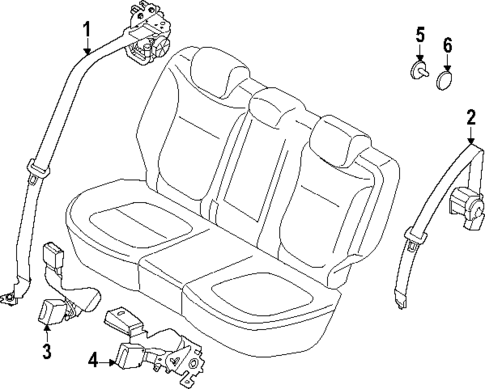 1
5
6
2
3
4