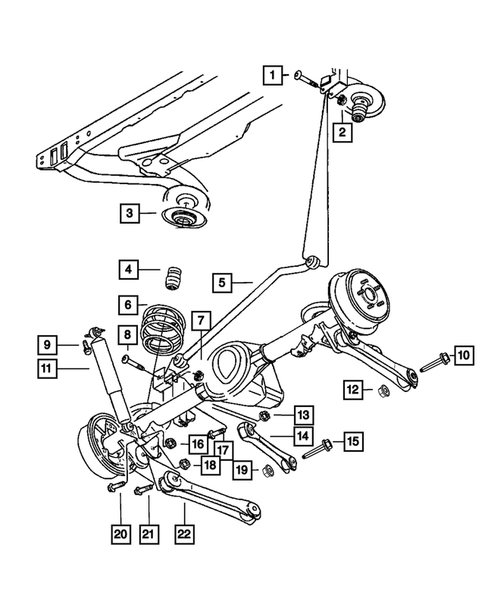 1
2
3
4
5
6
7
8
9
10
11
12
13
14
15
16
17
18
19
20
21
22