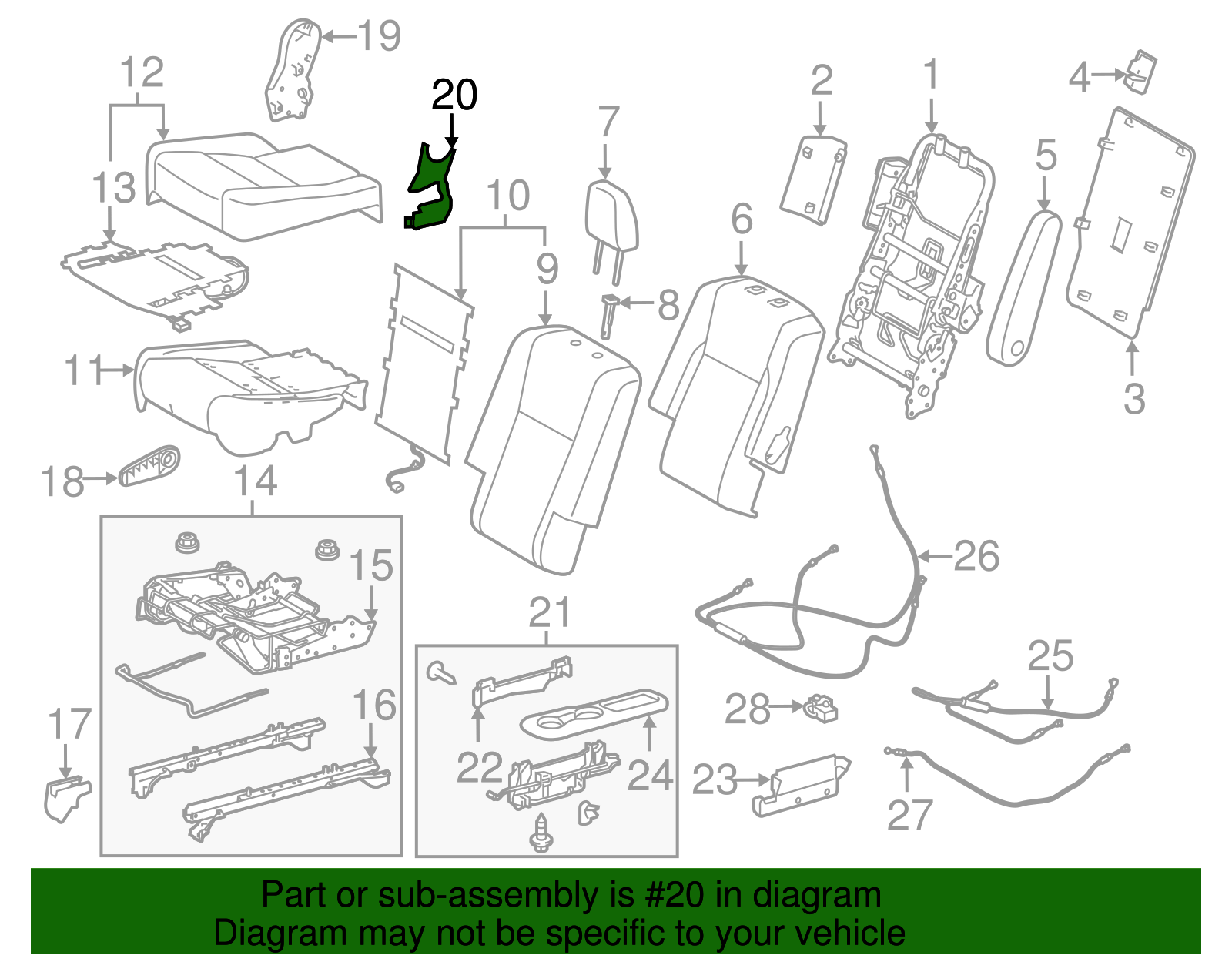 19
12
20
2
1
4
7
13
10
5
6
9
8
11
3
18
14
15
26
21
25
16
28
17
22
24
23
27

Part or sub-assembly is #20 in diagram
Diagram may not be specific to your vehicle