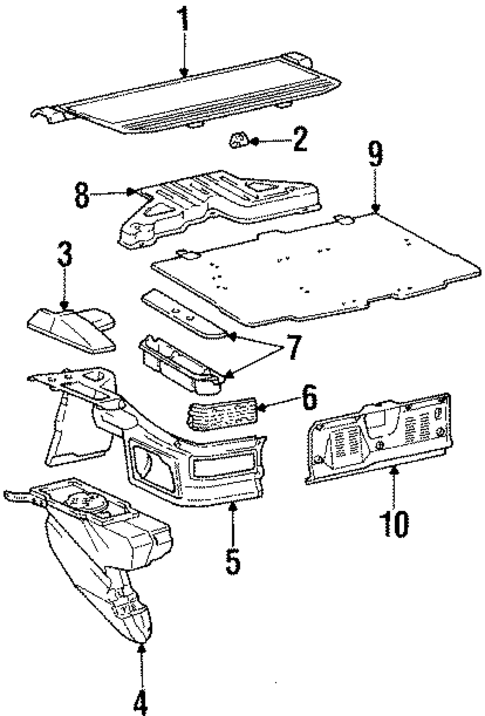 1
2
9
8
3
7
6
10
5
4