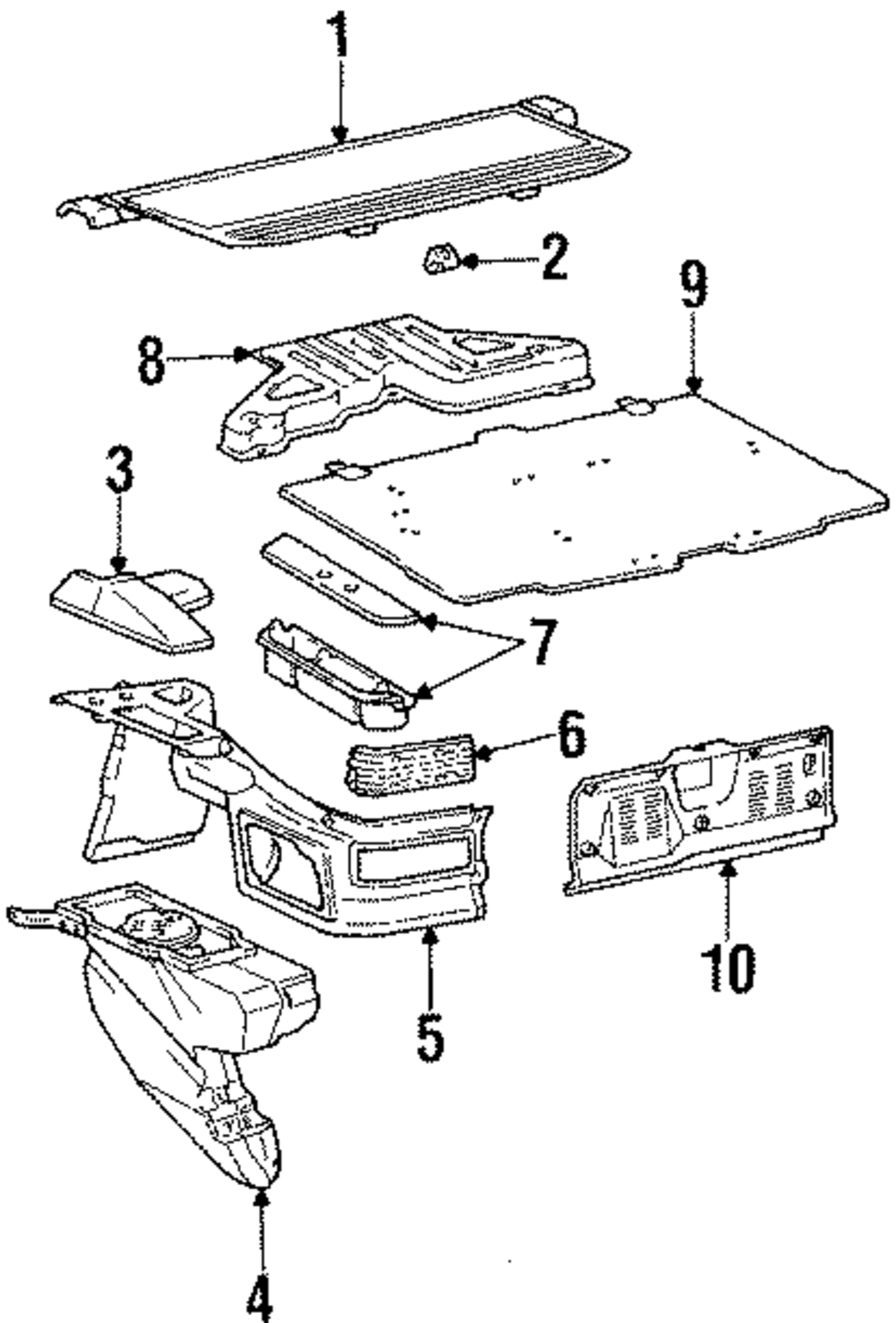 1
2
9
8
3
7
6
10
5
4