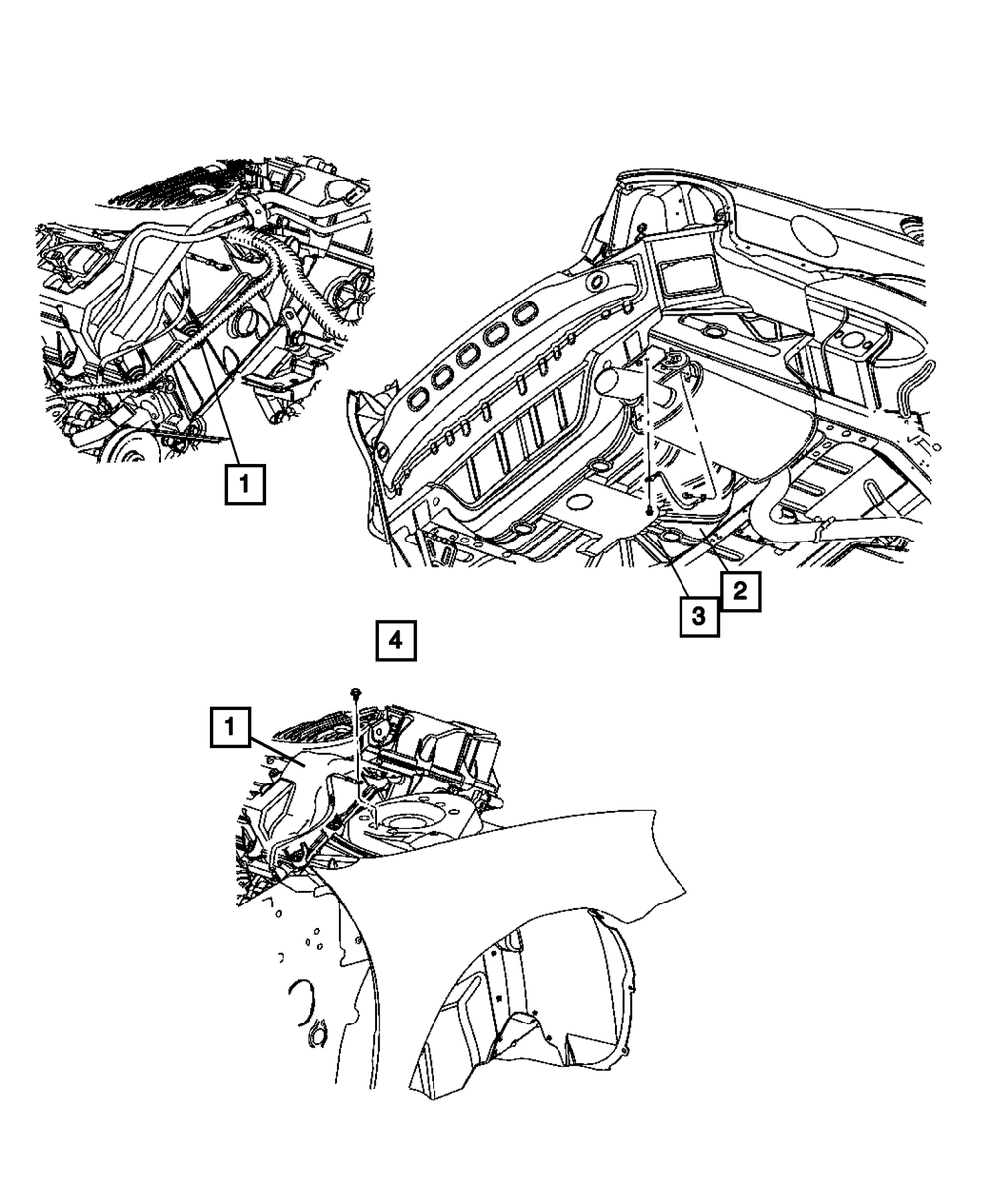 1
2
3
4
1