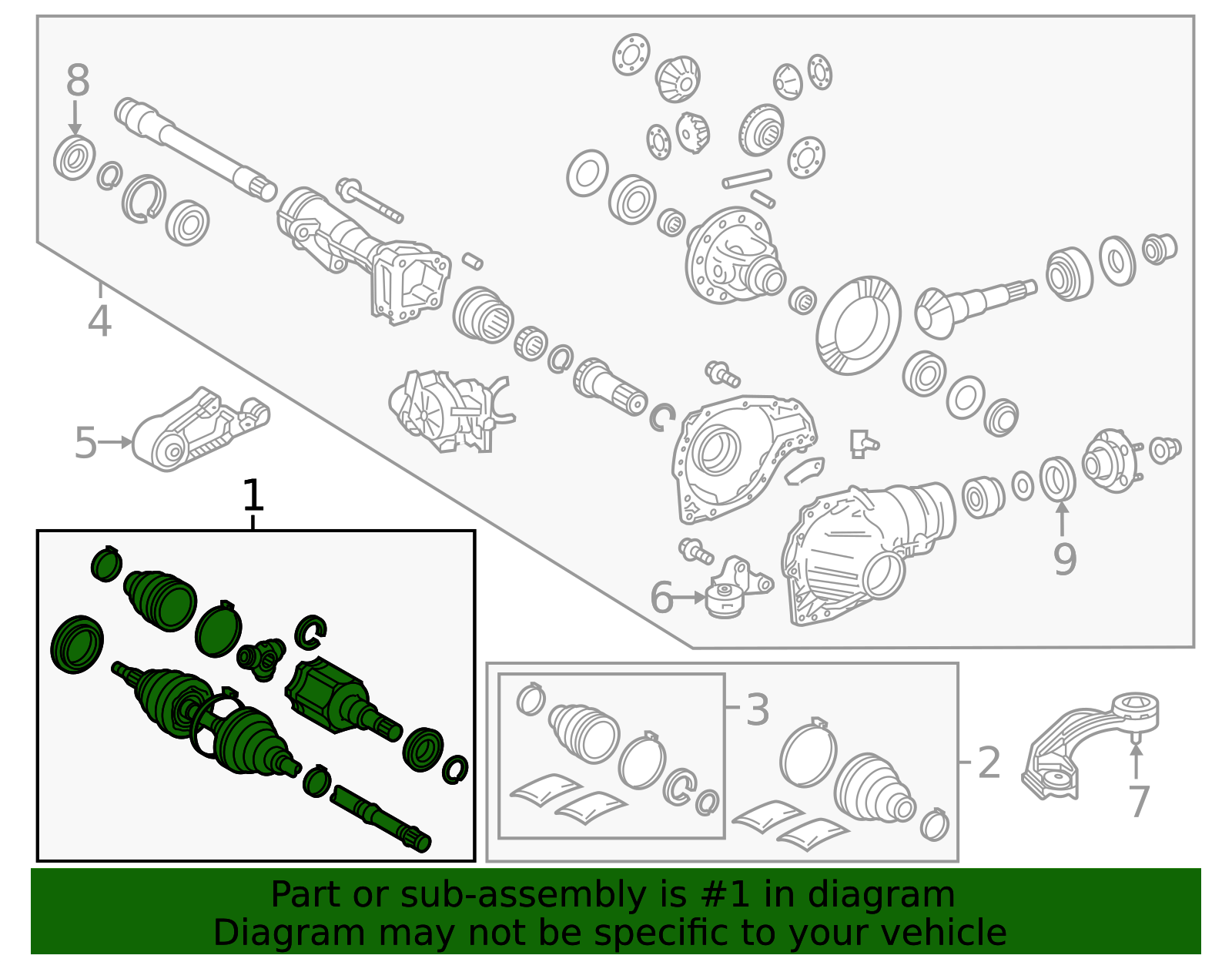 8
4
5
1
6
9
3
2
7
Part or sub-assembly is #1 in diagram
Diagram may not be specific to your vehicle