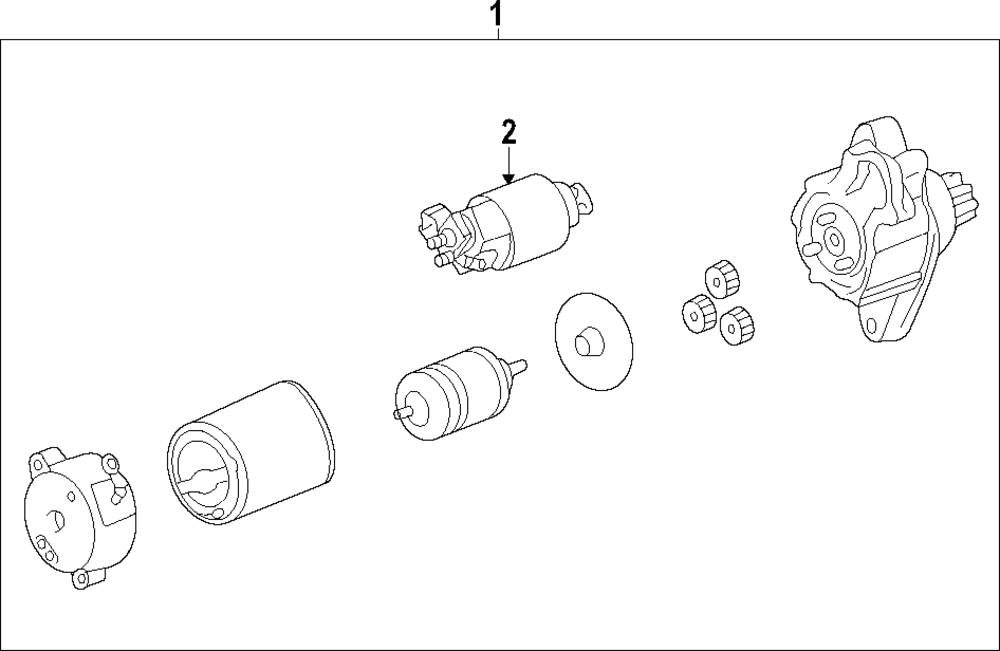 1

2