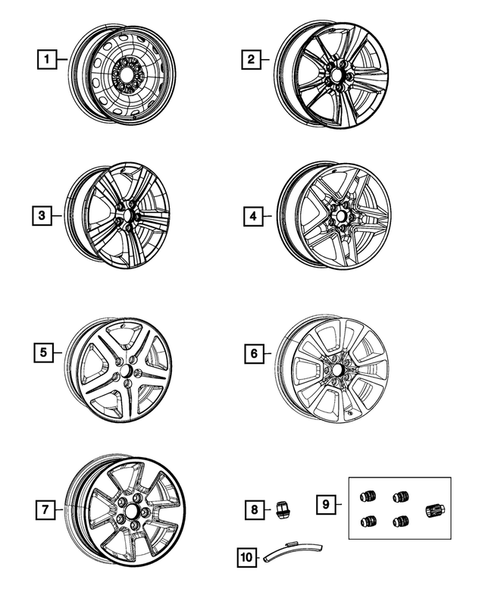 1
2
3
4
5
6
7
8
9
10