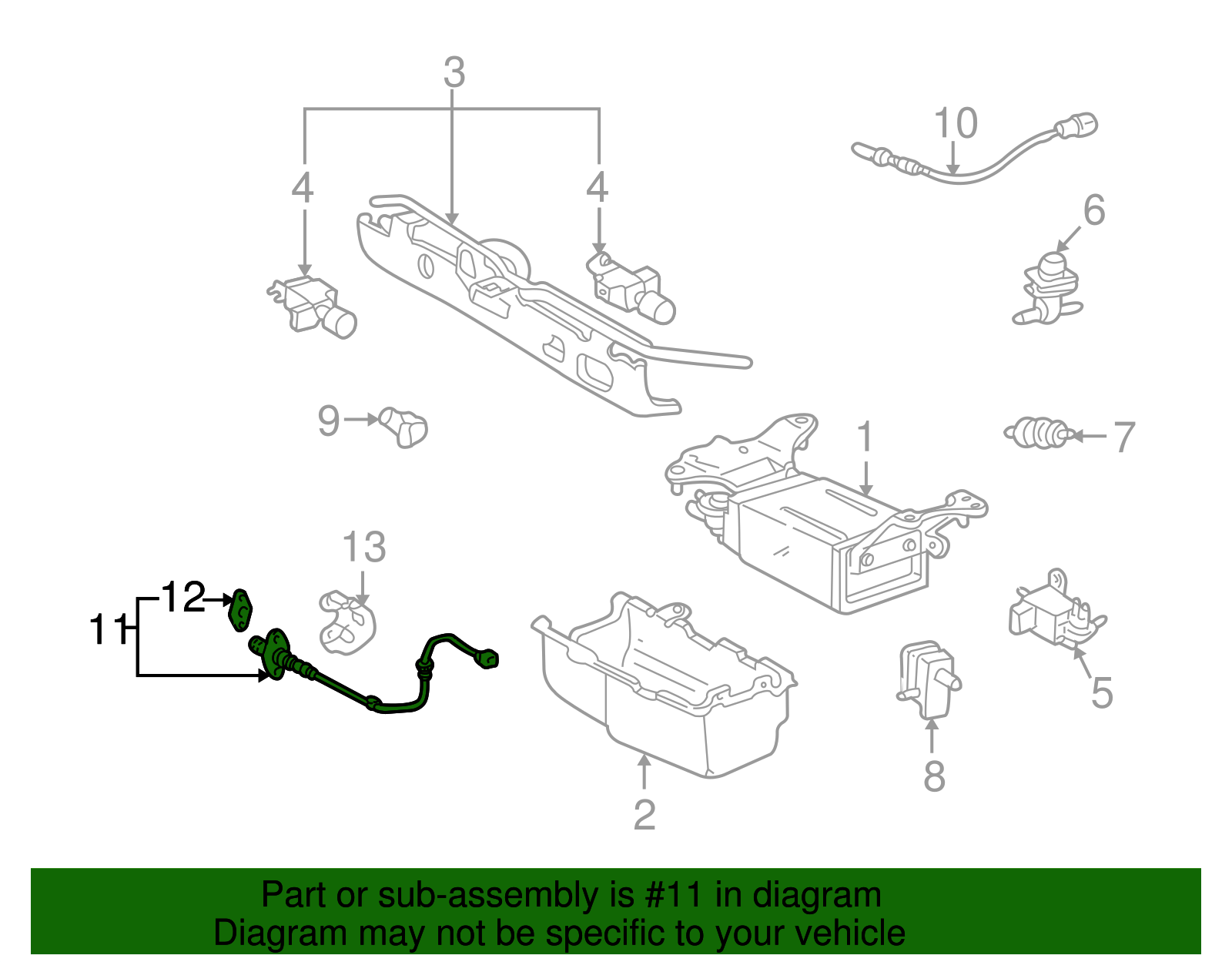 3
4
4
10
6
9
1
7
13
12
11
5
8
2

Part or sub-assembly is #11 in diagram
Diagram may not be specific to your vehicle