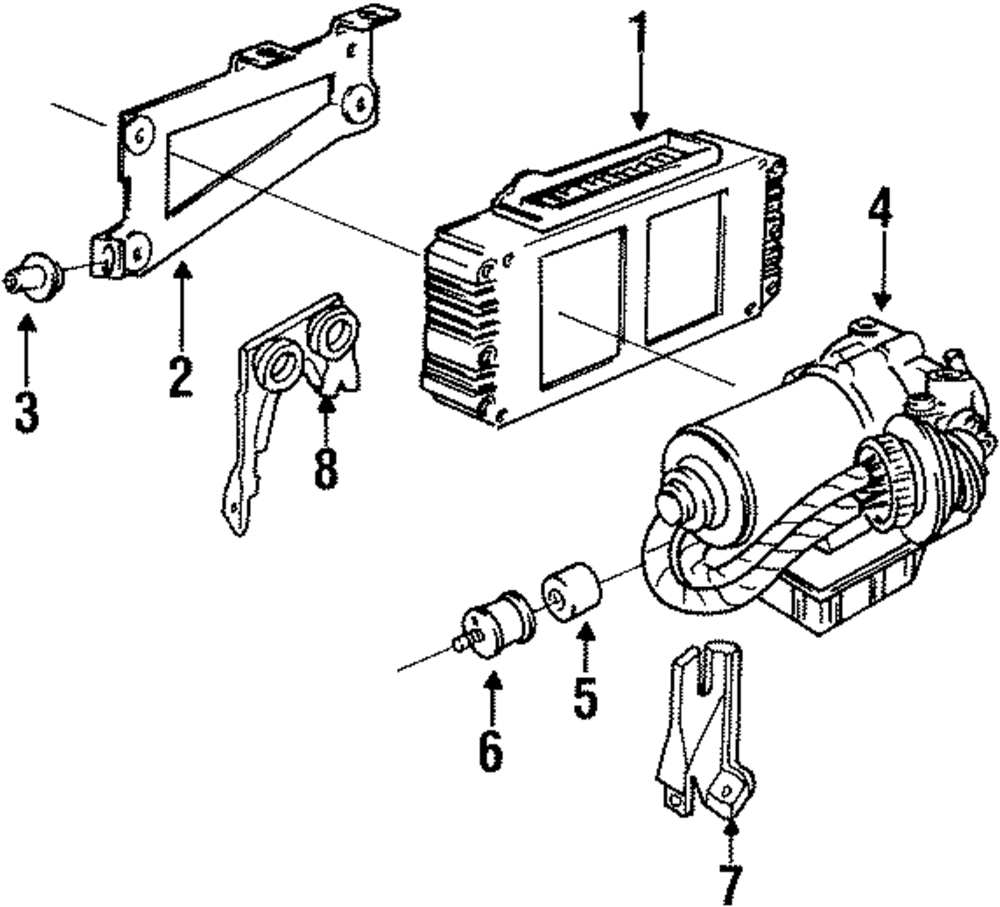 1
4
2
3
8
5
6
7