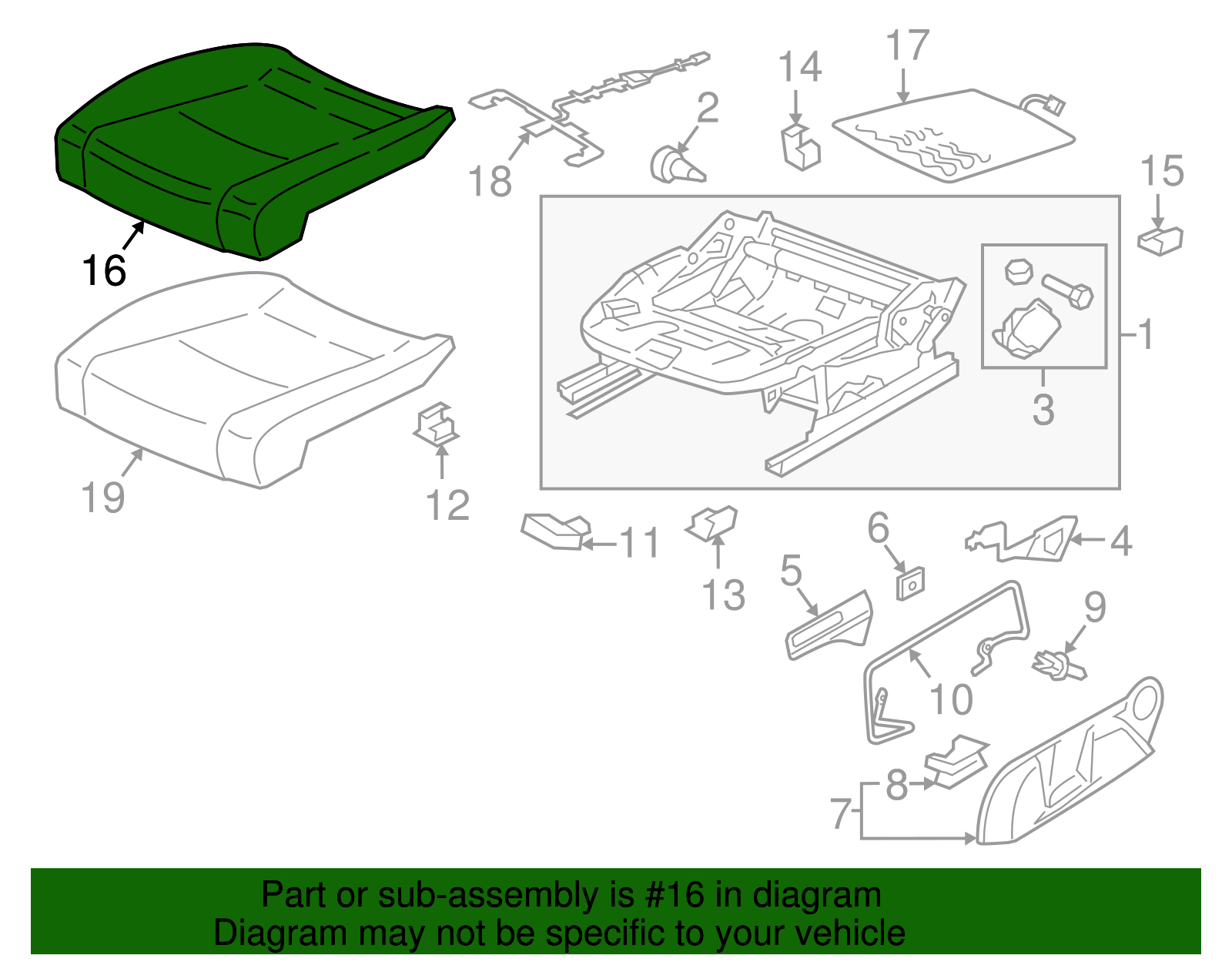 16

18

2

14

17

15

1

3

19

12

11

13

6

4

5

9

10

8

7

Part or sub-assembly is #16 in diagram
Diagram may not be specific to your vehicle