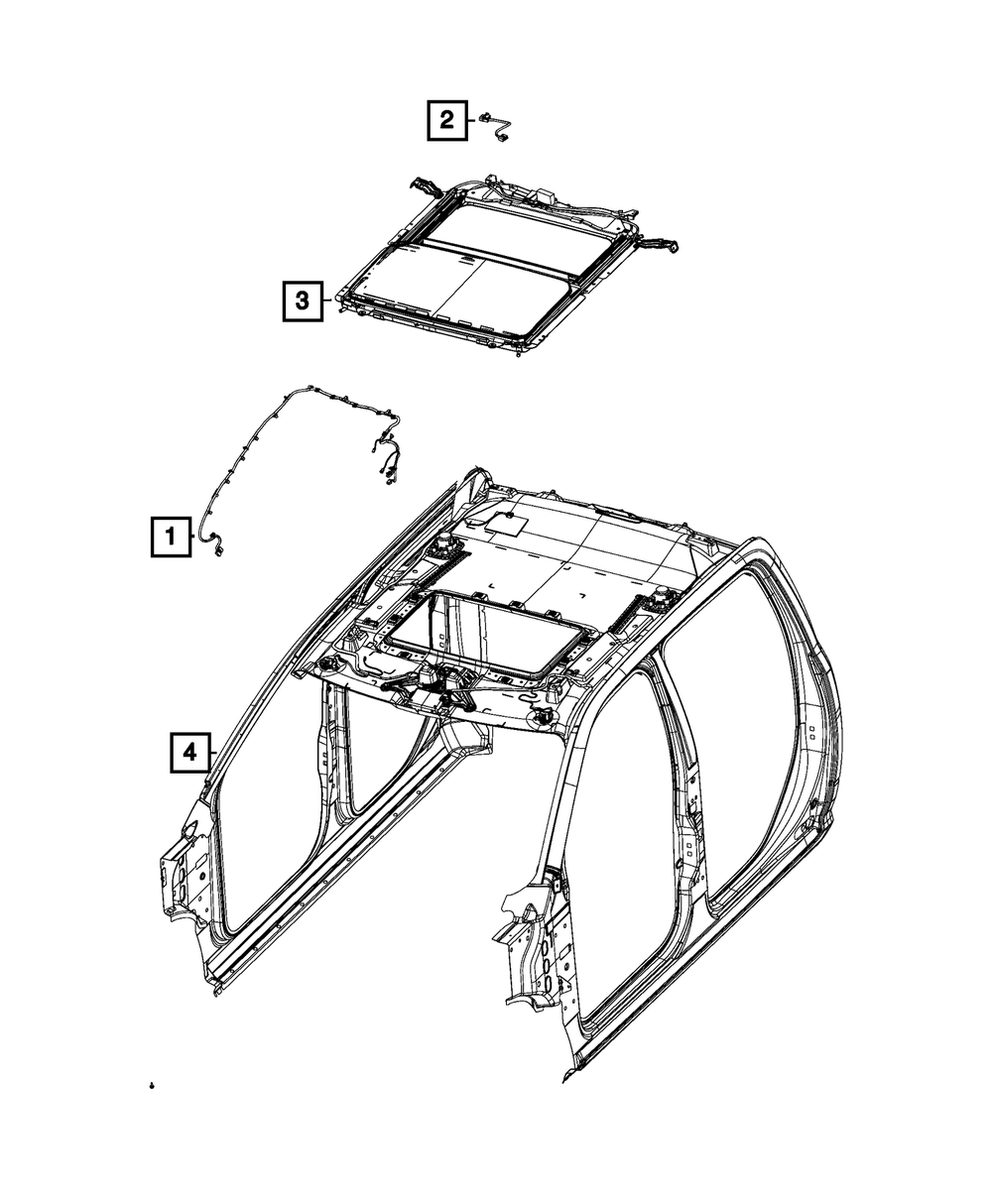 2

3

1

4