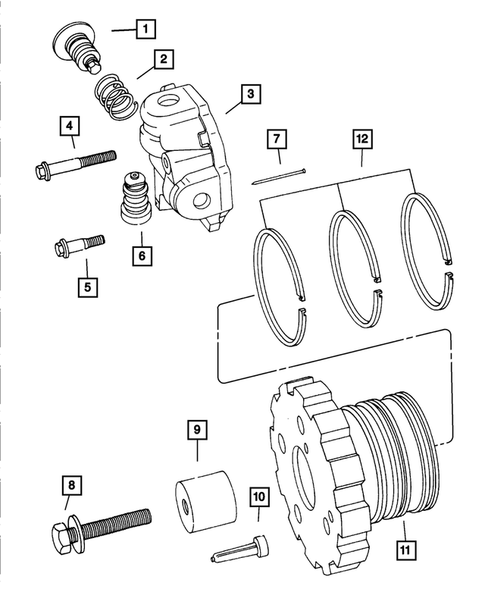 1
2
3
4
7
12
6
5
9
8
10
11