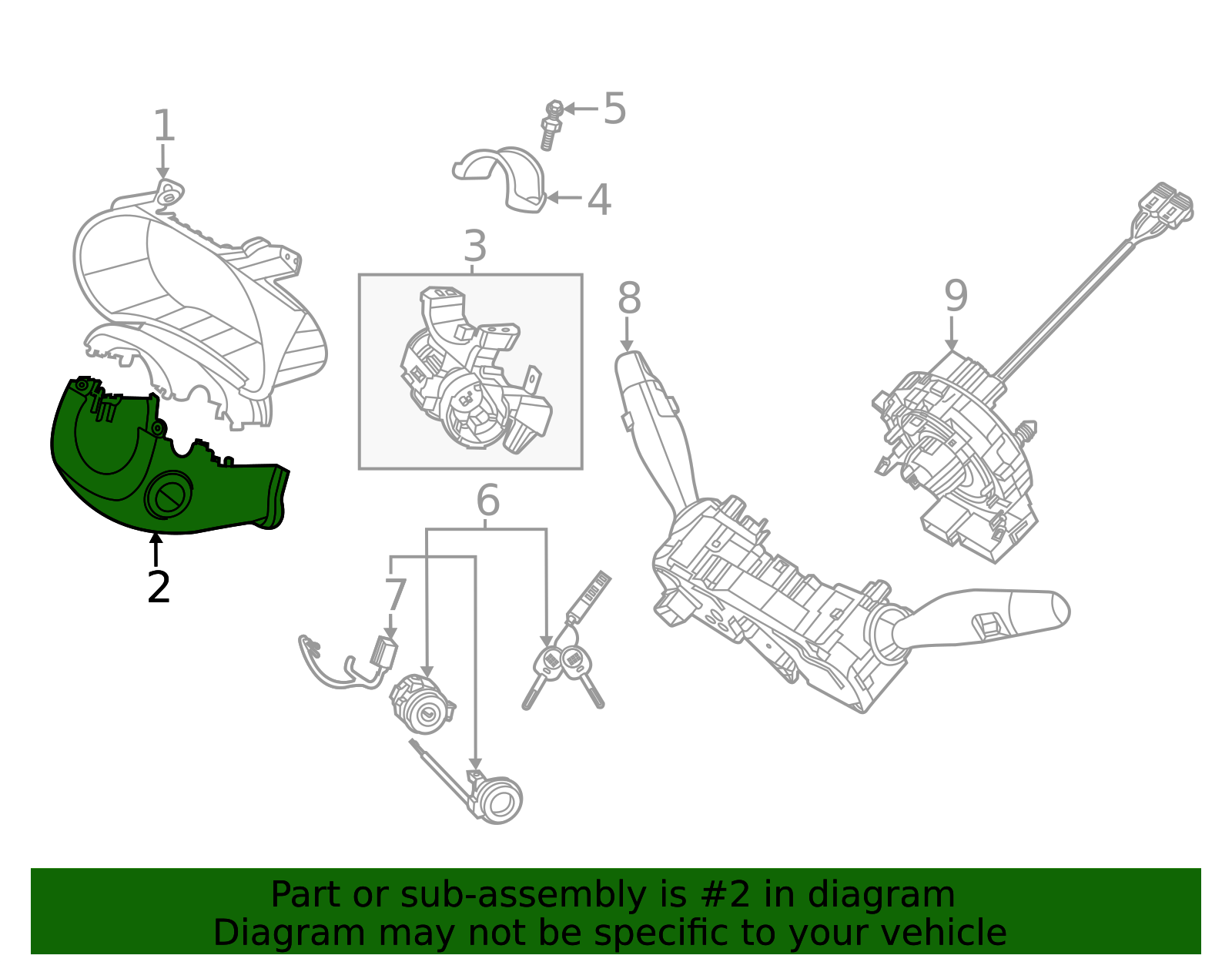 1
5
4
3
8
9
2
6
7

Part or sub-assembly is #2 in diagram
Diagram may not be specific to your vehicle