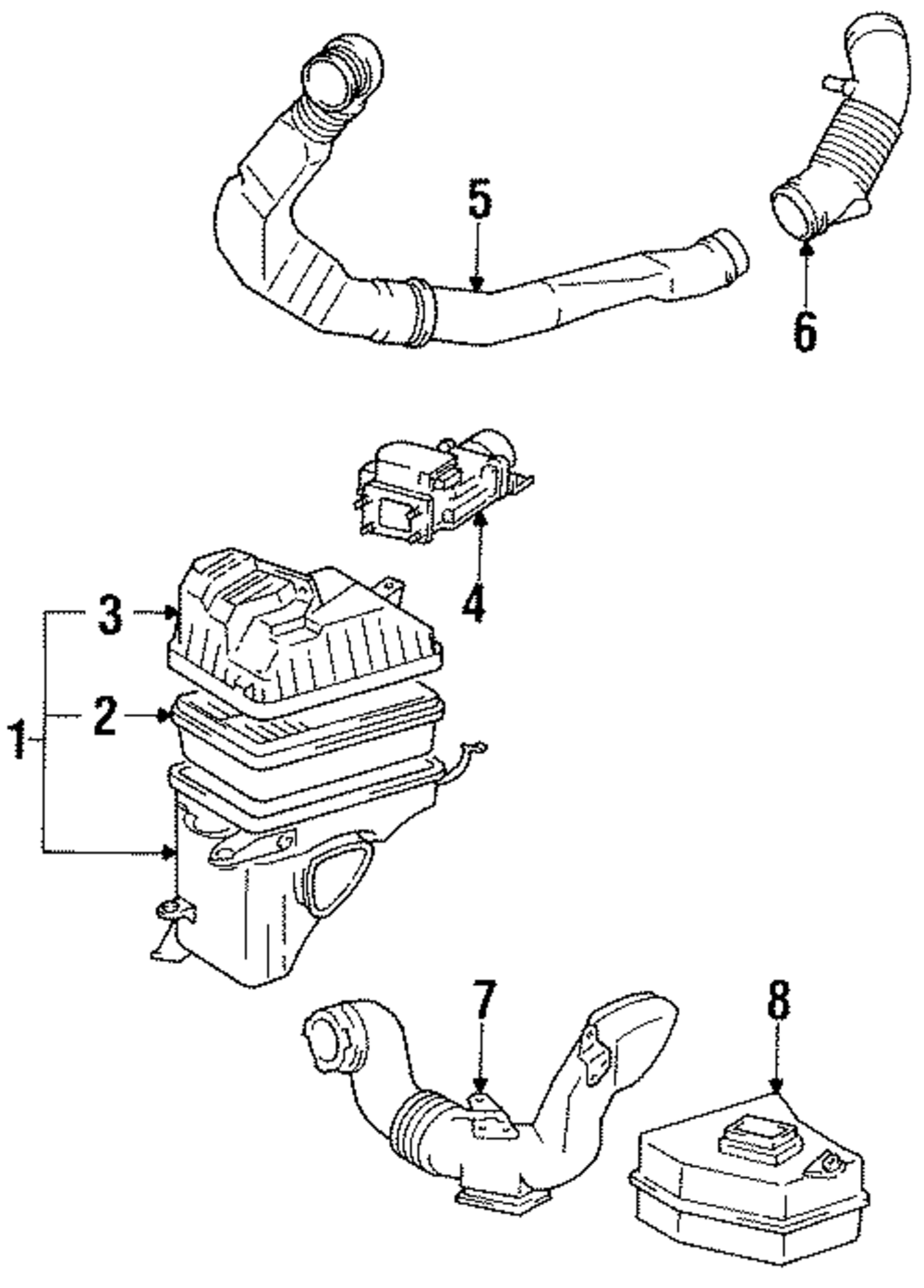 5

6

4

3

2

1

7

8