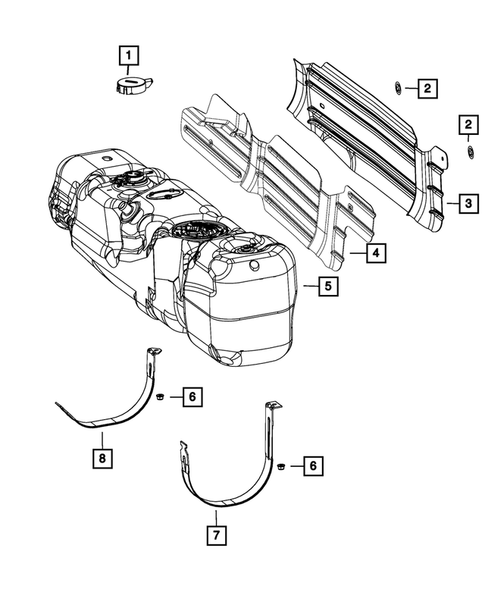 1
2
2
3
4
5
6
8
6
7