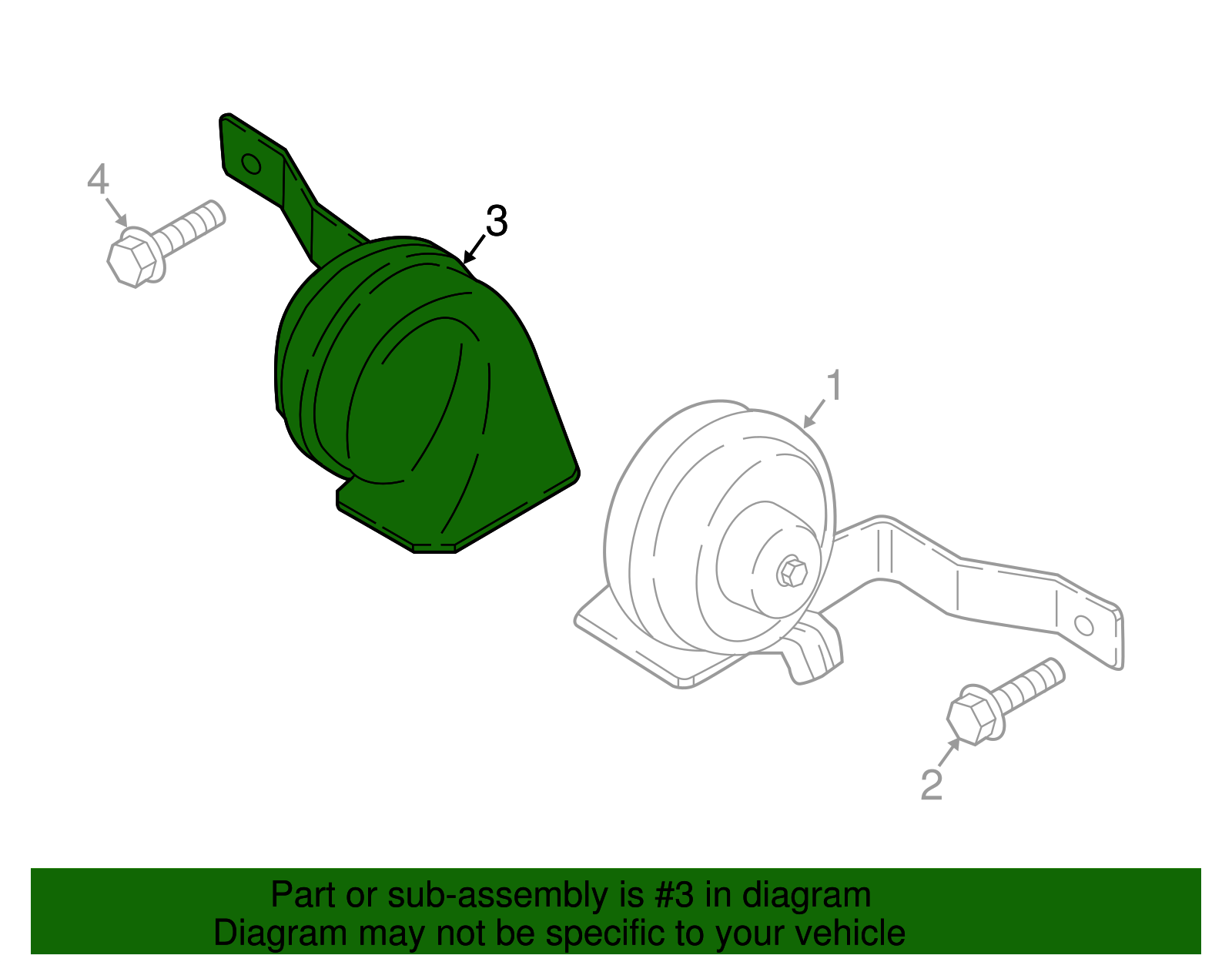 4

3

1

2

Part or sub-assembly is #3 in diagram
Diagram may not be specific to your vehicle