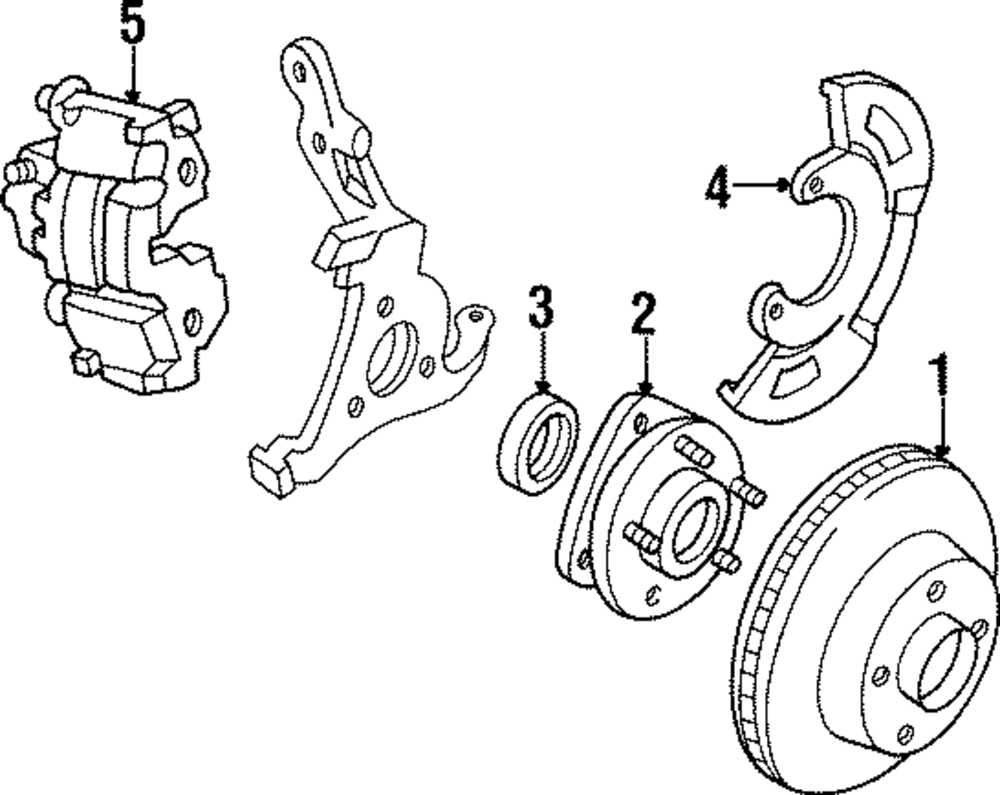 5
4
3
2
1