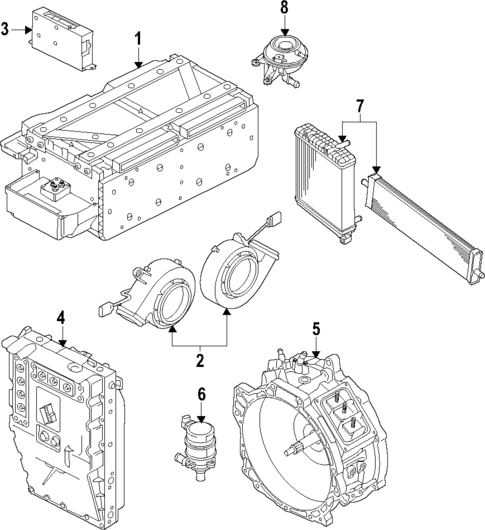 3
1
8
7
2
4
5
6