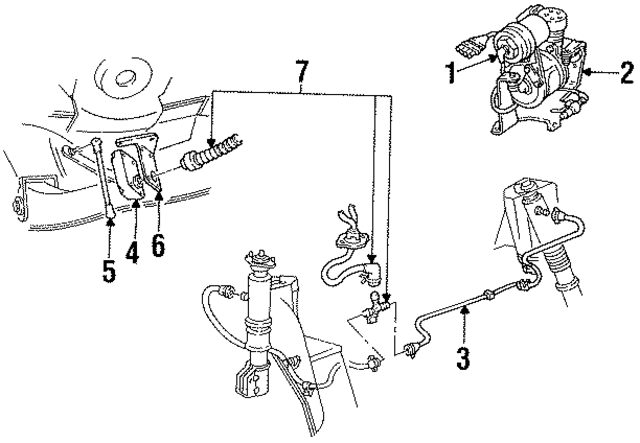 7
1
2
5
4
6
3