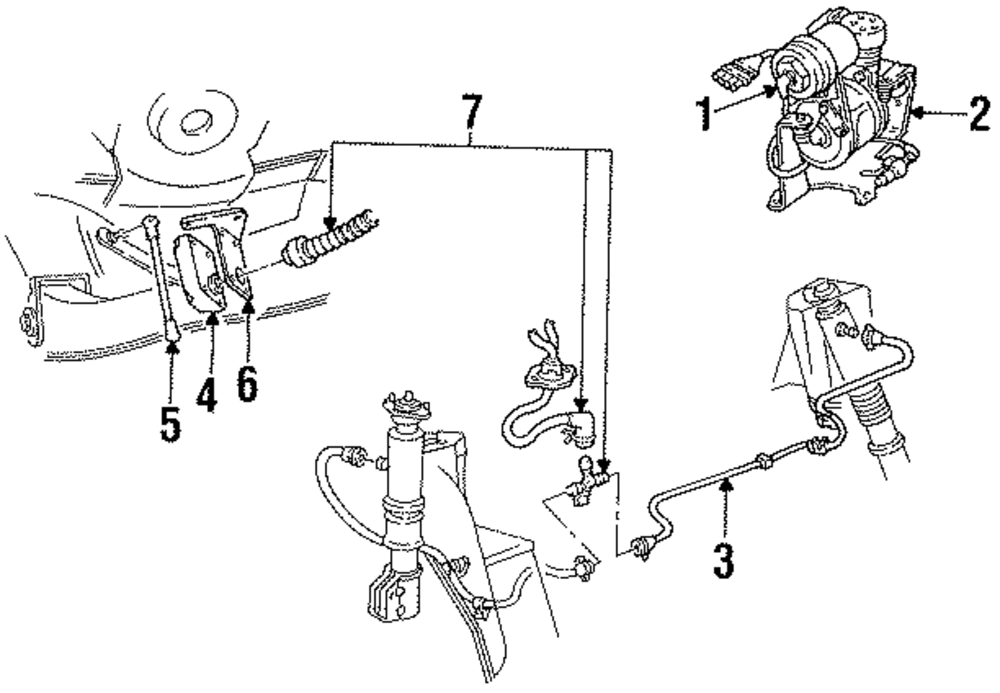 7
1
2
5
4
6
3