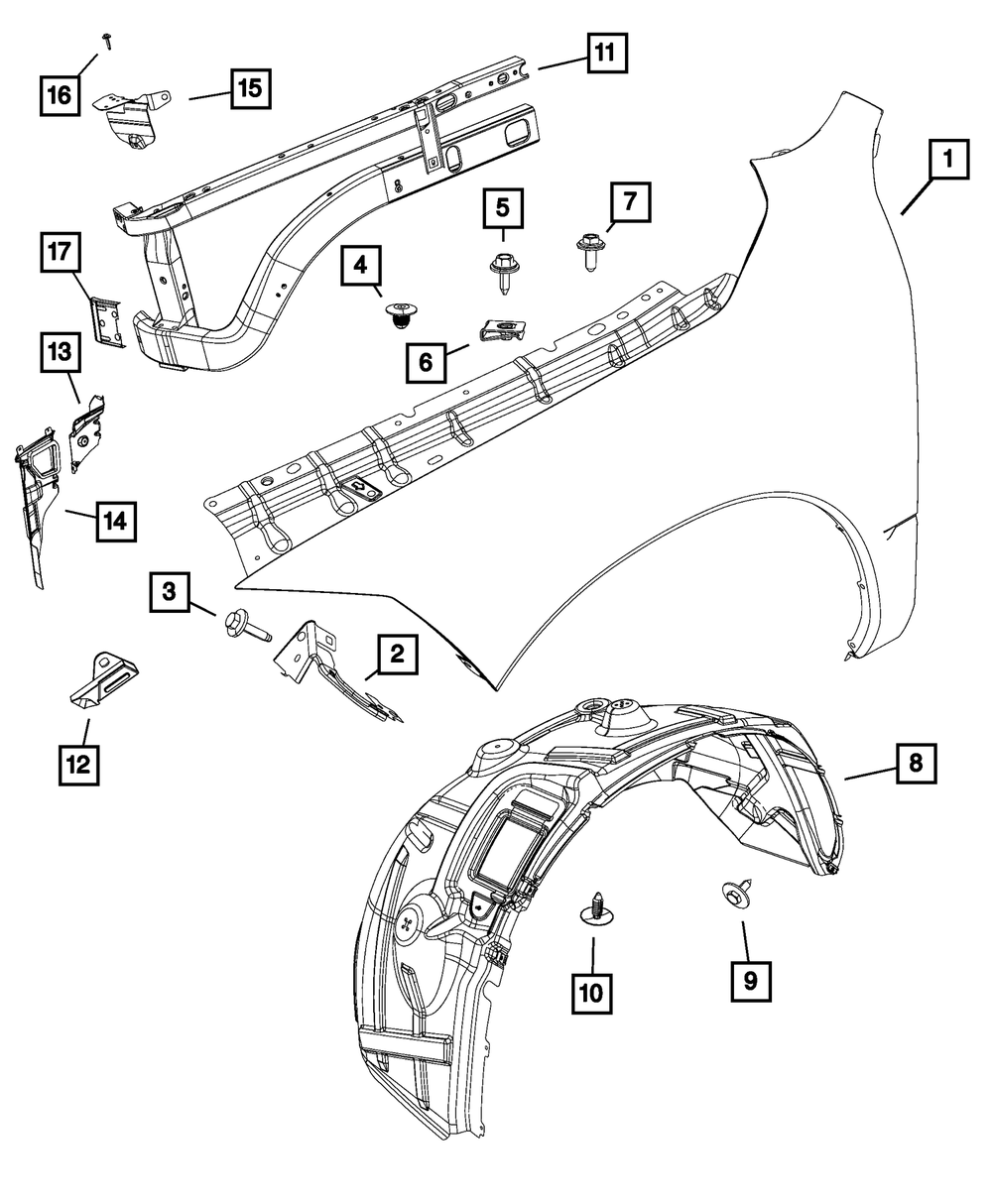 16
15
11
1
17
5
7
4
6
13
14
3
2
12
8
10
9