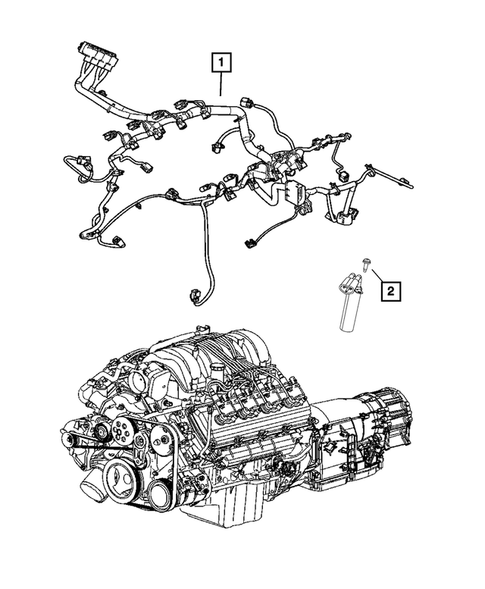 1

2