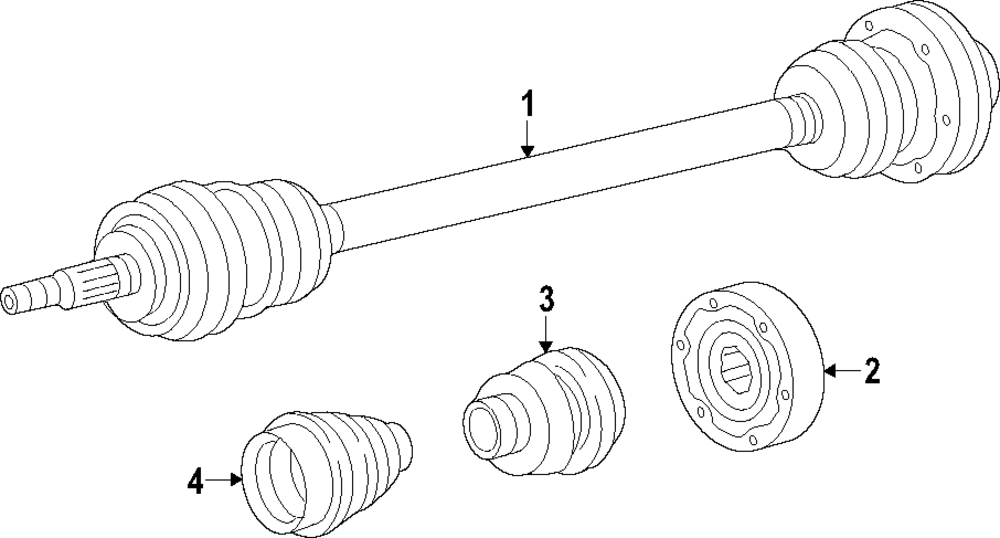 1
3
2
4