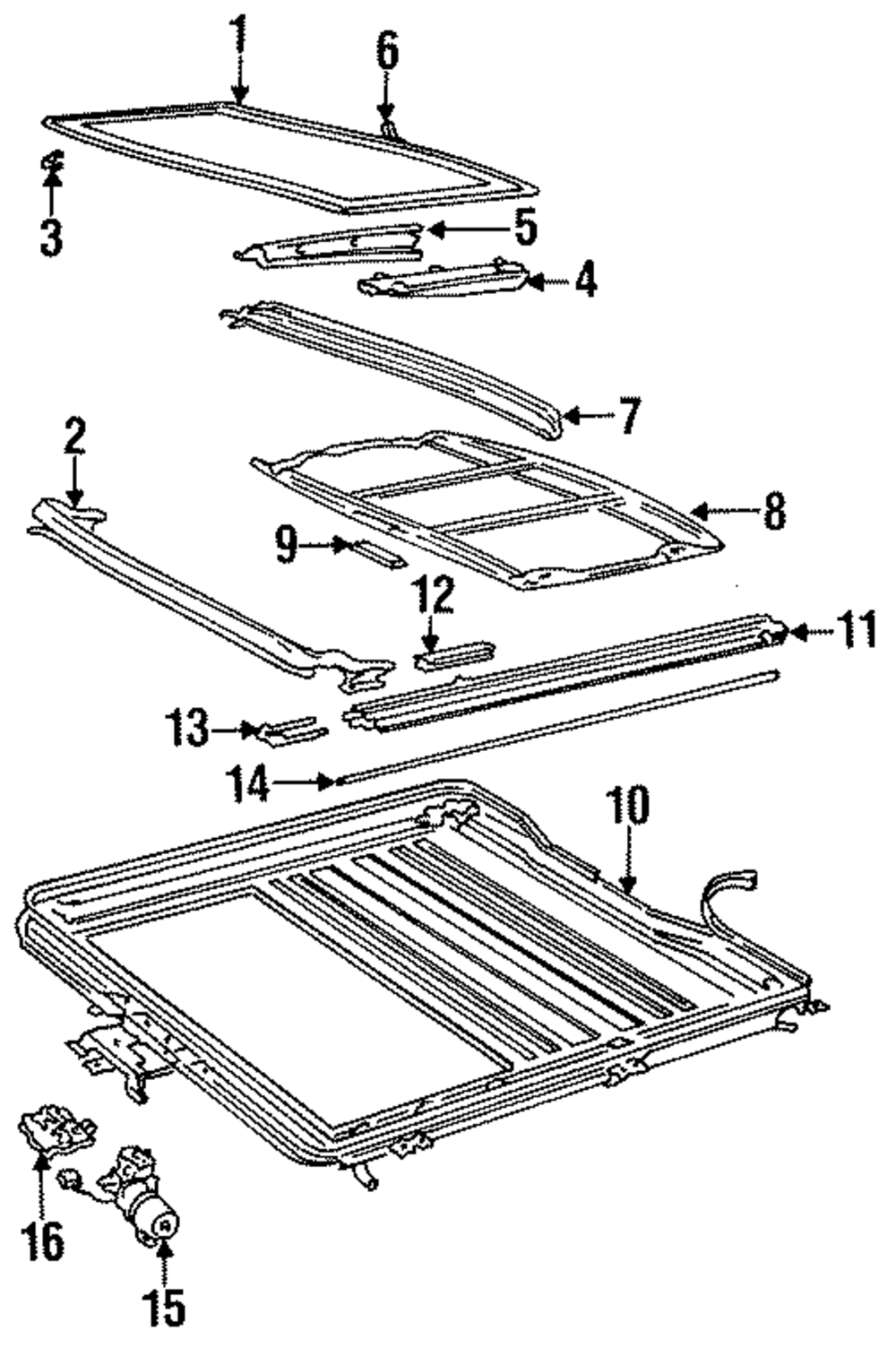 1
6
3
5
4
7
2
8
9
12
11
13
14
10
16
15