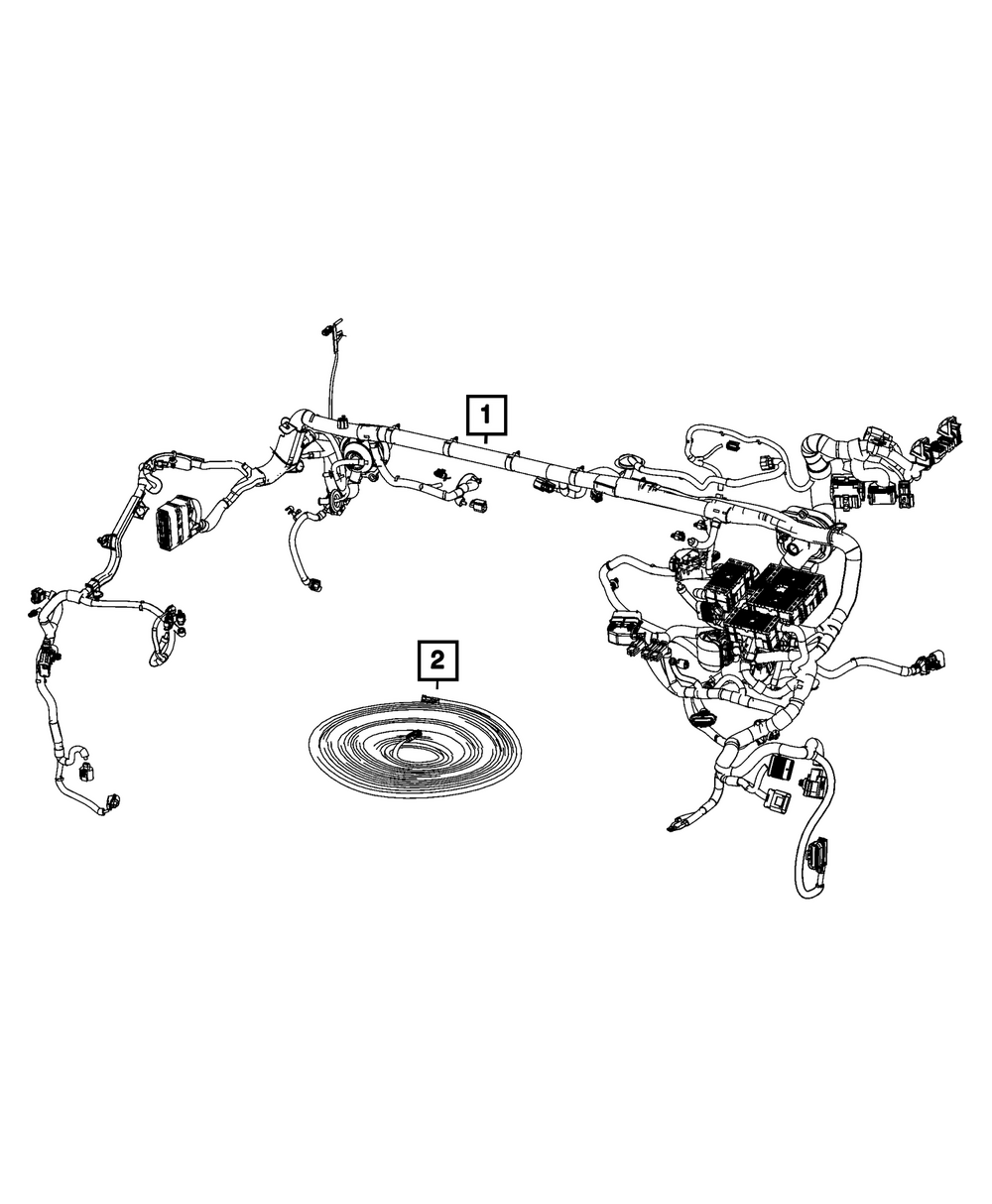 1

2