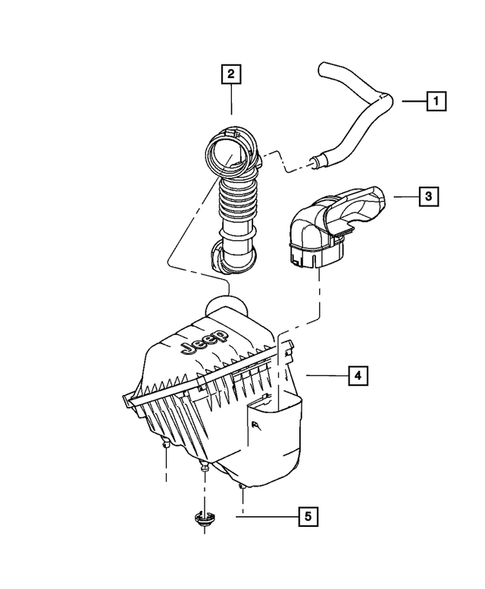 2
1
3
Jeep
4
5