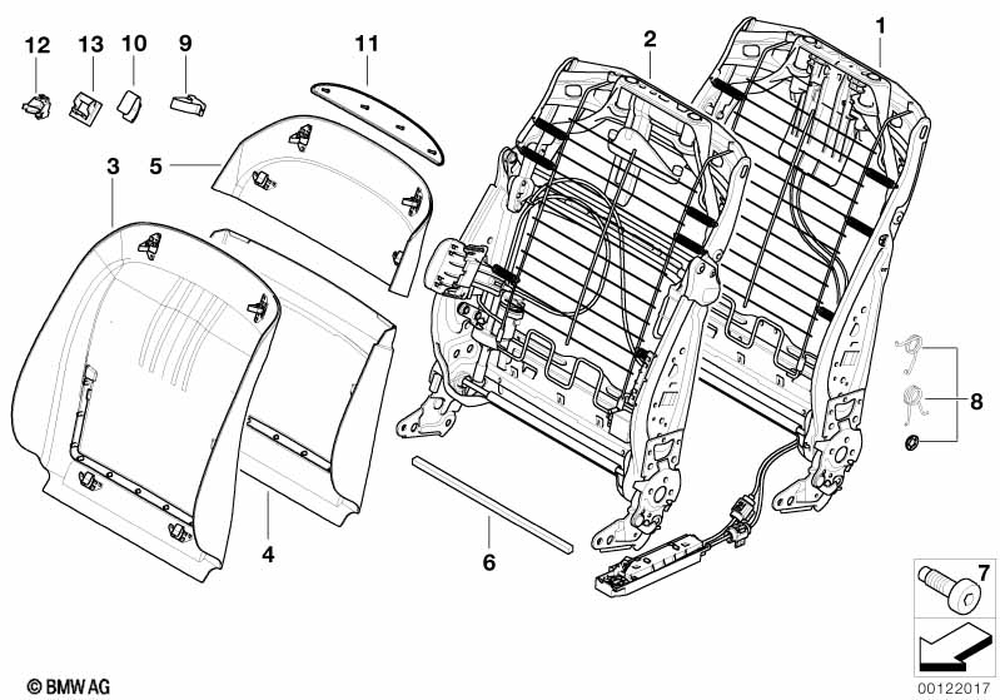 12
13
10
9
11
2
1
3
5
8
4
6
7
© BMW AG
00122017