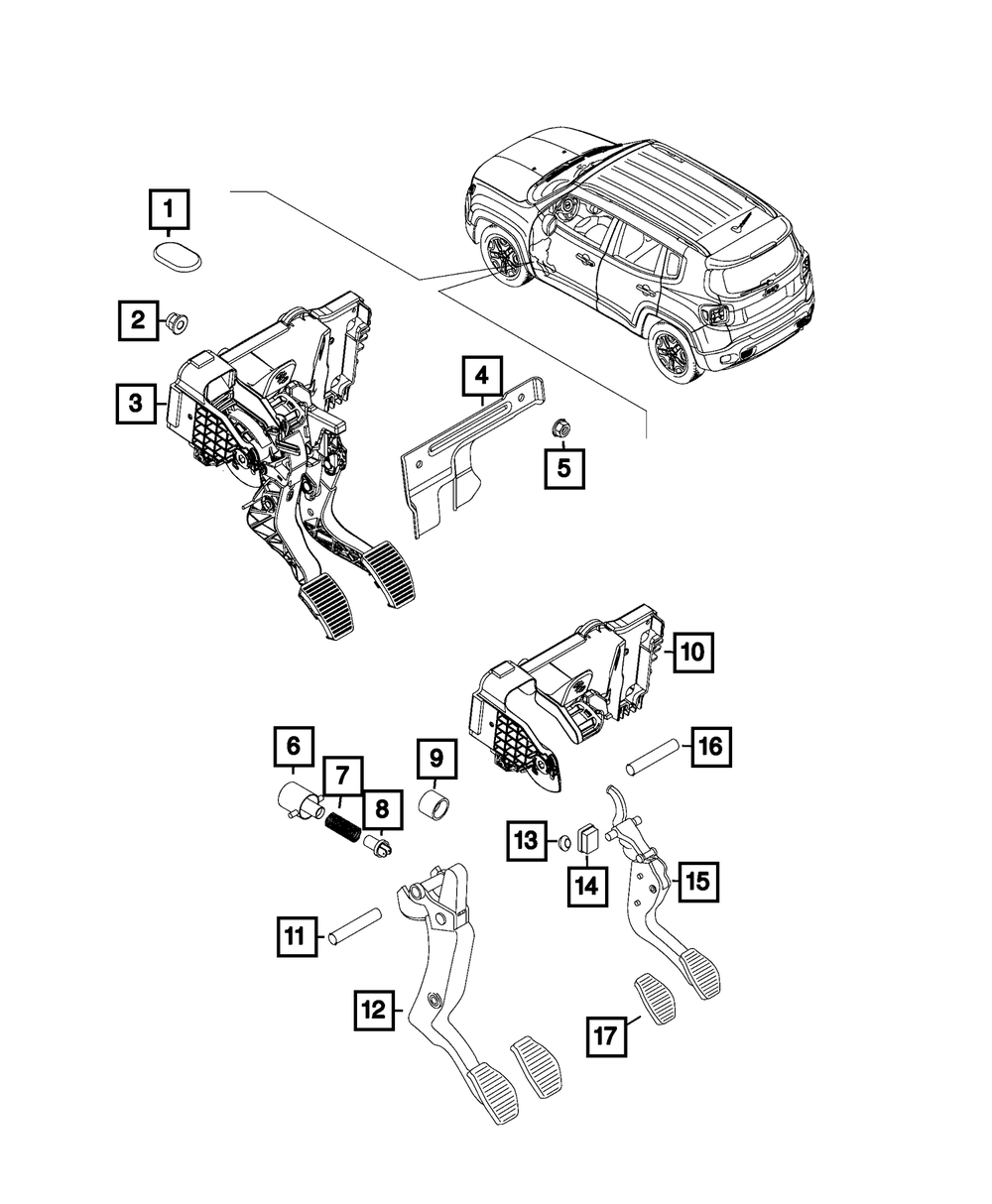 1
2
3
4
5
10
6
7
8
9
16
13
14
15
11
12
17