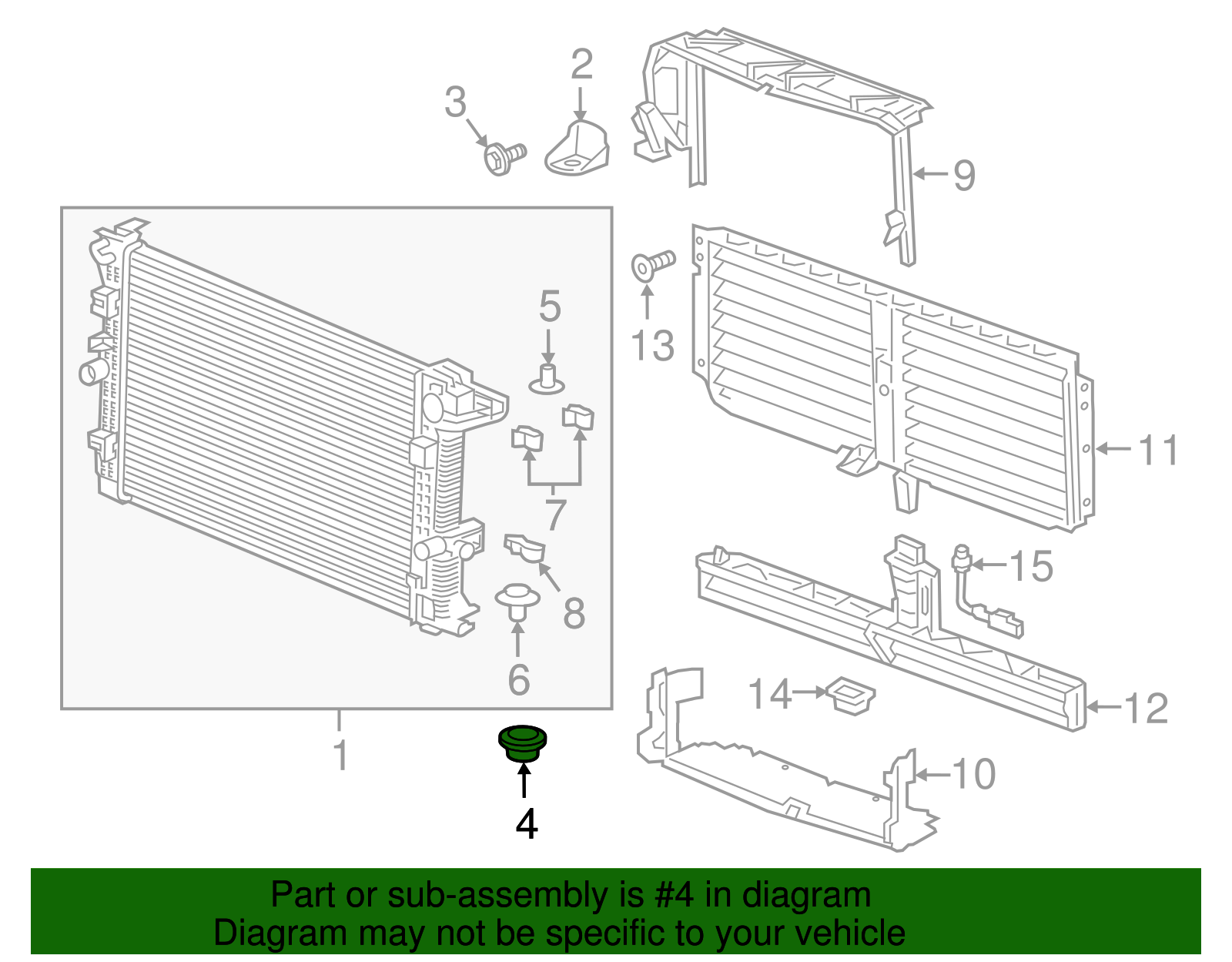 2
3
9
5
13
11
7
15
8
6
14
12
1
10
4

Part or sub-assembly is #4 in diagram
Diagram may not be specific to your vehicle