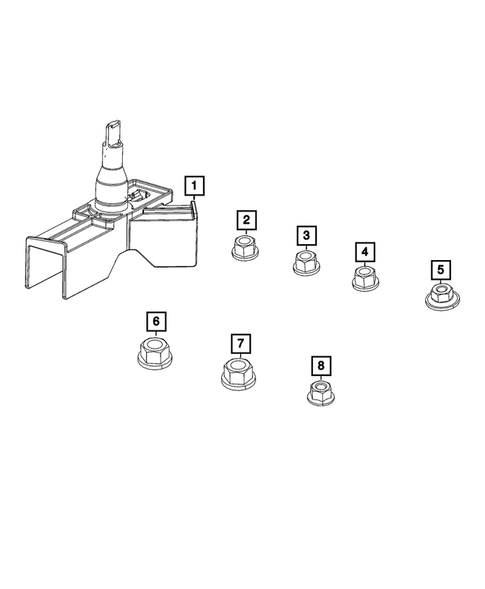 1
2
3
4
5
6
7
8