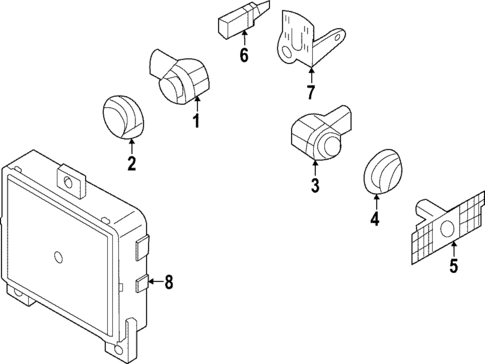 6
7
1
2
3
4
5
8