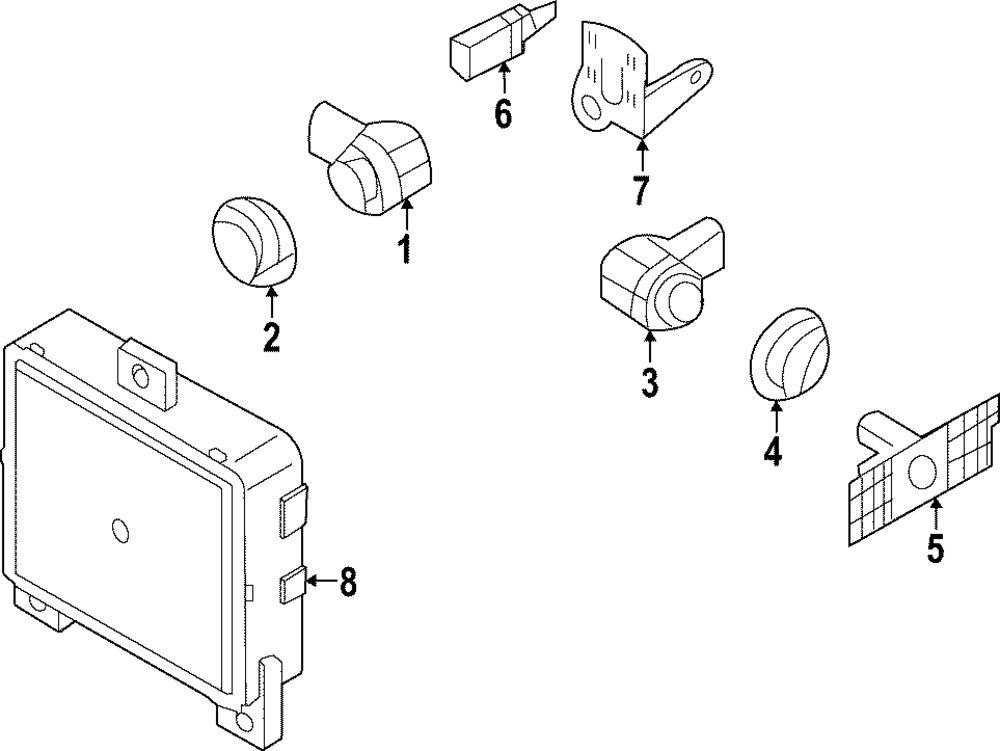 6
7
1
2
3
4
5
8