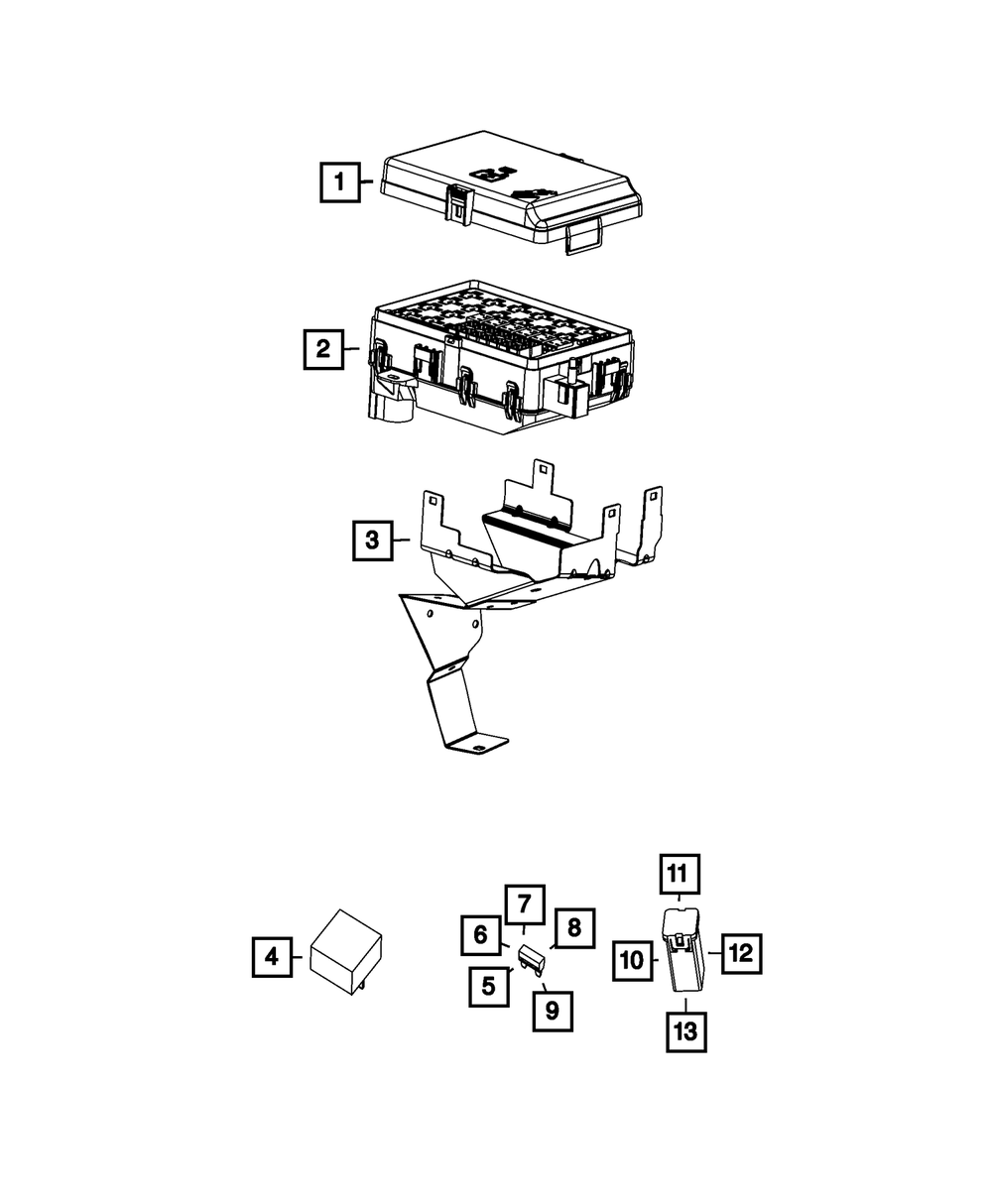 1
2
3
4
7
6
8
5
9
11
10
12
13