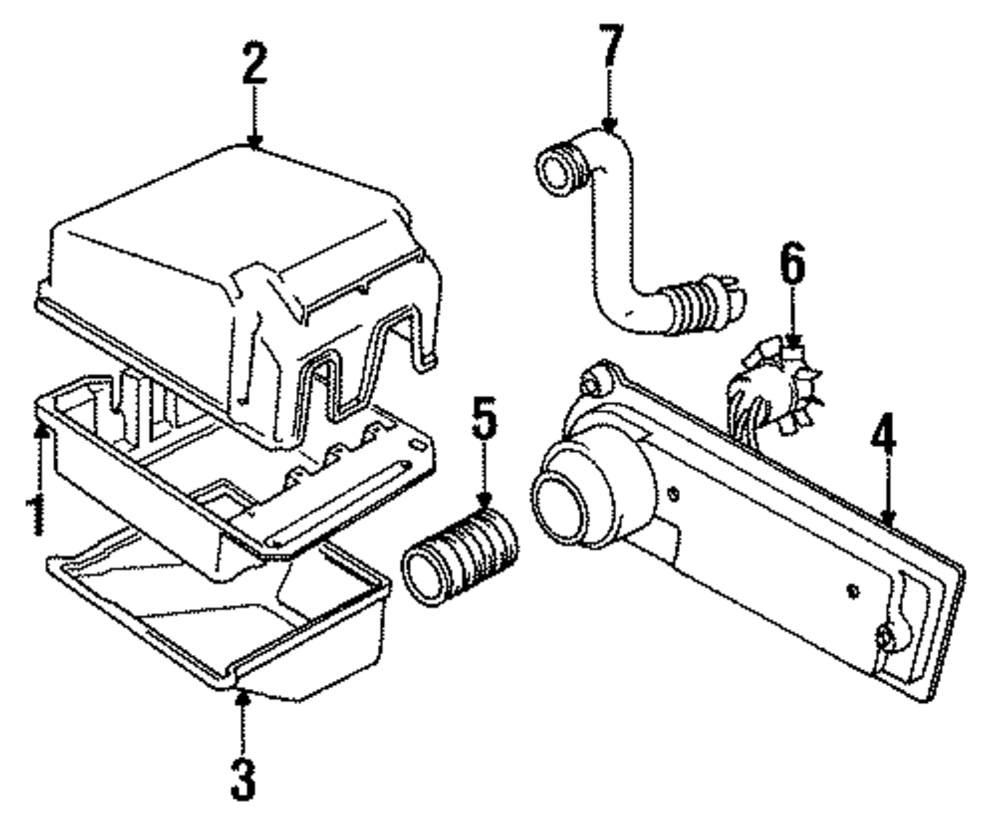 2
7
6
1
5
4
3