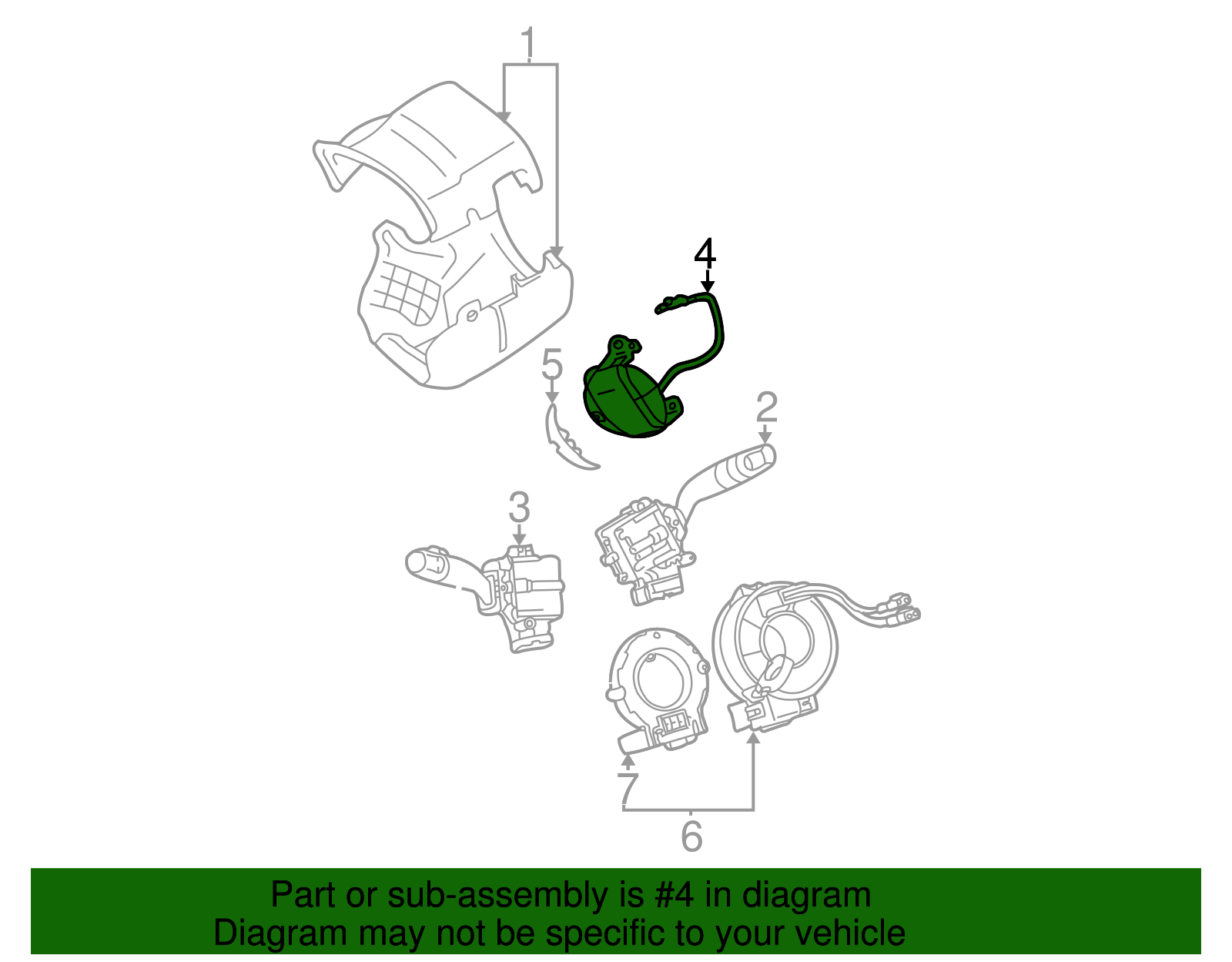 1
4
5
2
3
7
6
Part or sub-assembly is #4 in diagram
Diagram may not be specific to your vehicle