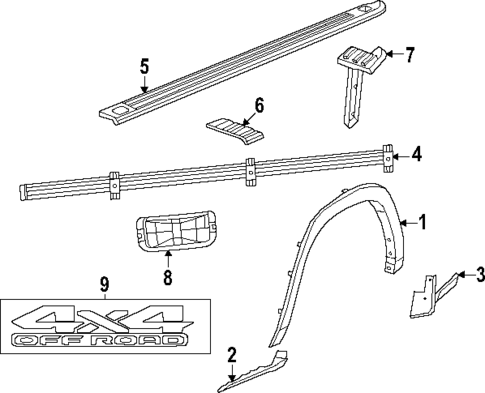 5
7
6
4
1
8
3
9
4X4
OFF ROAD
2